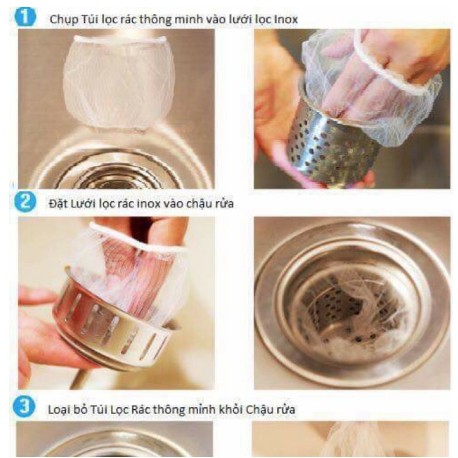 1 Chụp Túi lọc rác thông minh vào lưới lọc Inox

2 Đặt Lưới lọc rác inox vào chậu rửa

3 Loại bỏ Túi Lọc Rác thông minh khỏi Chậu rửa