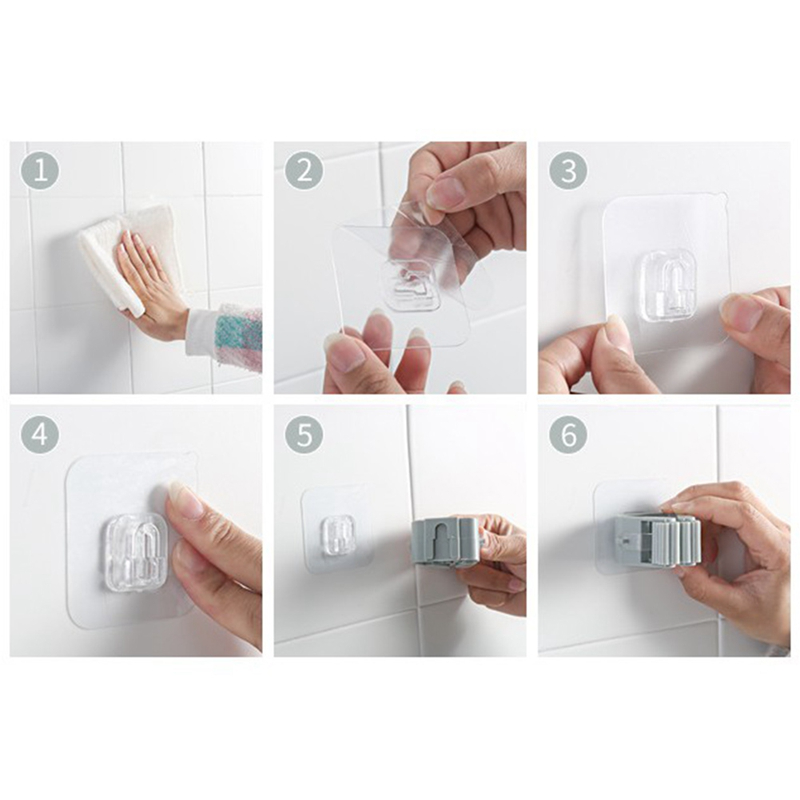 1

2

3

4

5

6