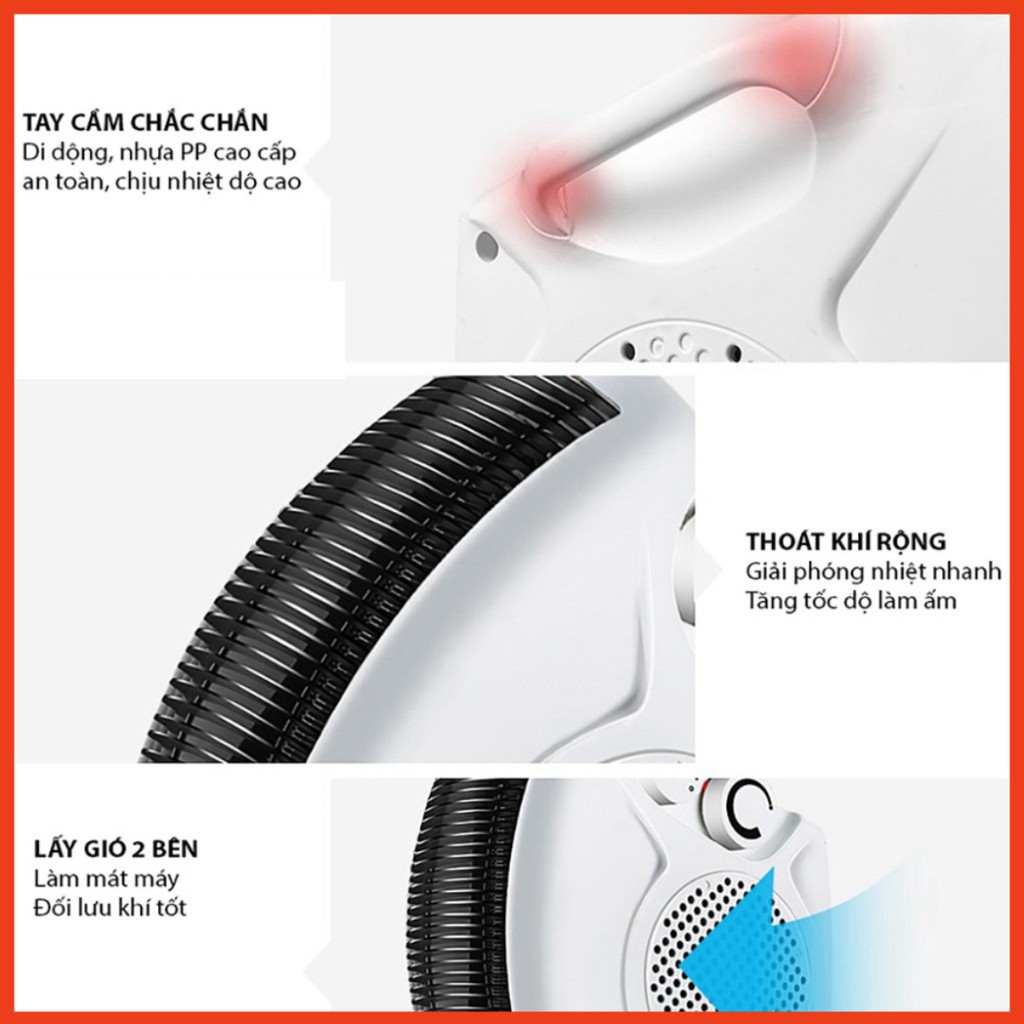 TAY CẦM CHẮC CHẮN
Di dộng, nhựa PP cao cấp an toàn, chịu nhiệt dộ cao

THOÁT KHÍ RỘNG
Giải phóng nhiệt nhanh
Tăng tốc dộ làm ấm

LẤY GIÓ 2 BÊN
Làm mát máy
Đối lưu khí tốt