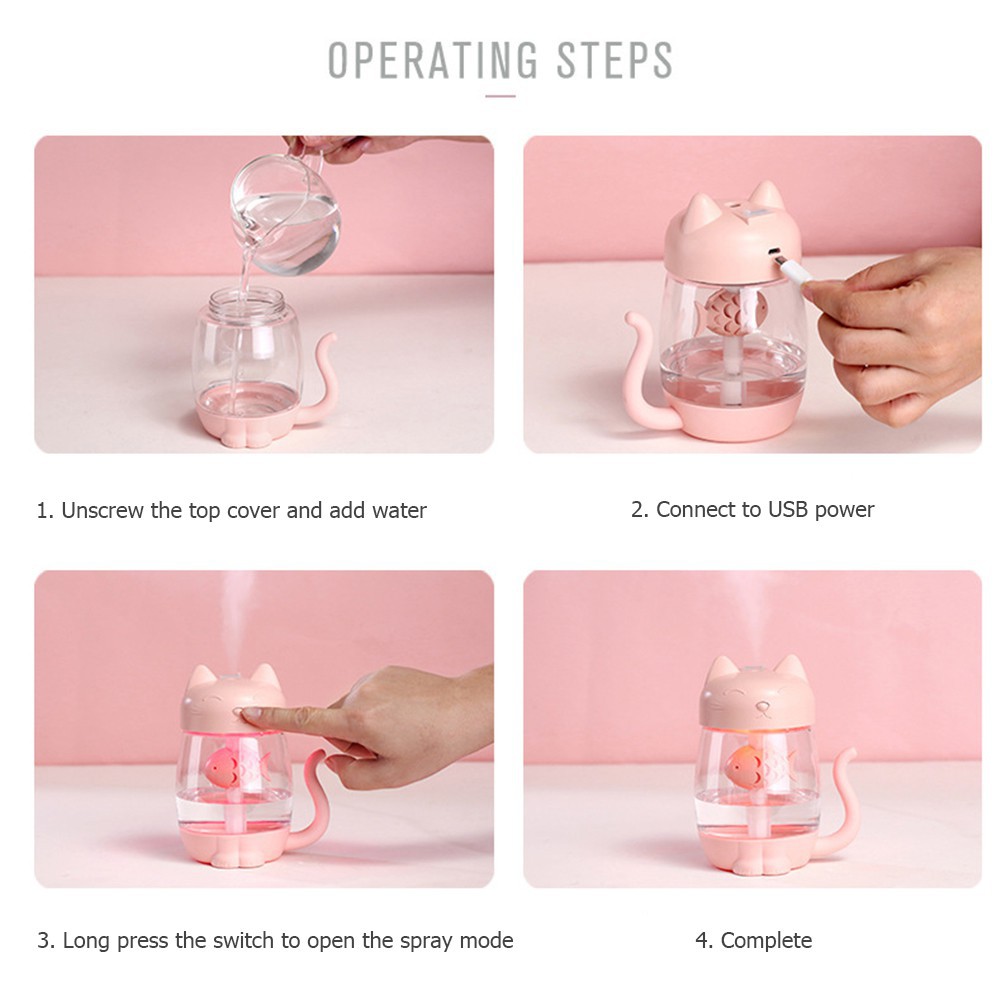 OPERATING STEPS

1. Unscrew the top cover and add water

2. Connect to USB power

3. Long press the switch to open the spray mode

4. Complete