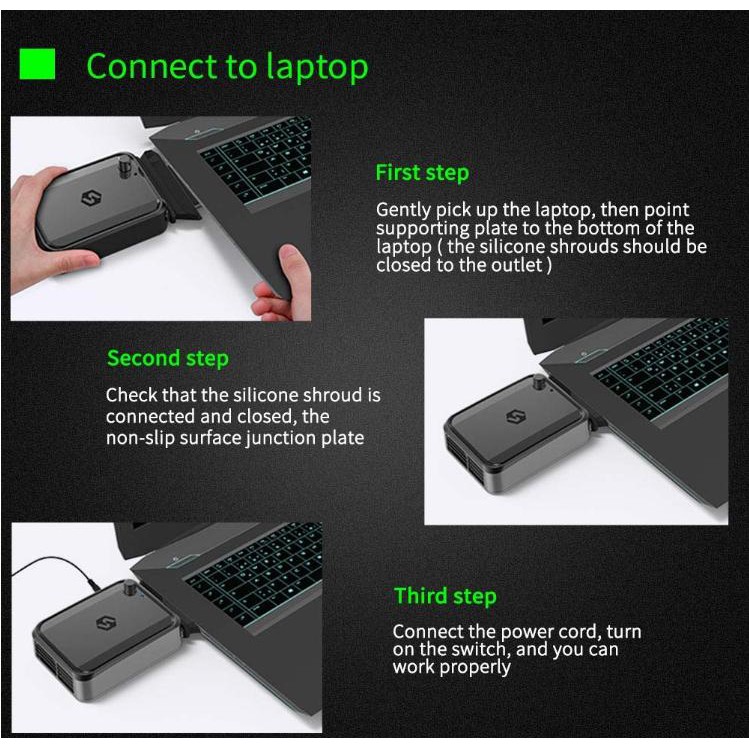 Connect to laptop

First step

Gently pick up the laptop, then point supporting plate to the bottom of the laptop ( the silicone shrouds should be closed to the outlet )

Second step

Check that the silicone shroud is connected and closed, the non-slip surface junction plate

Third step

Connect the power cord, turn on the switch, and you can work properly