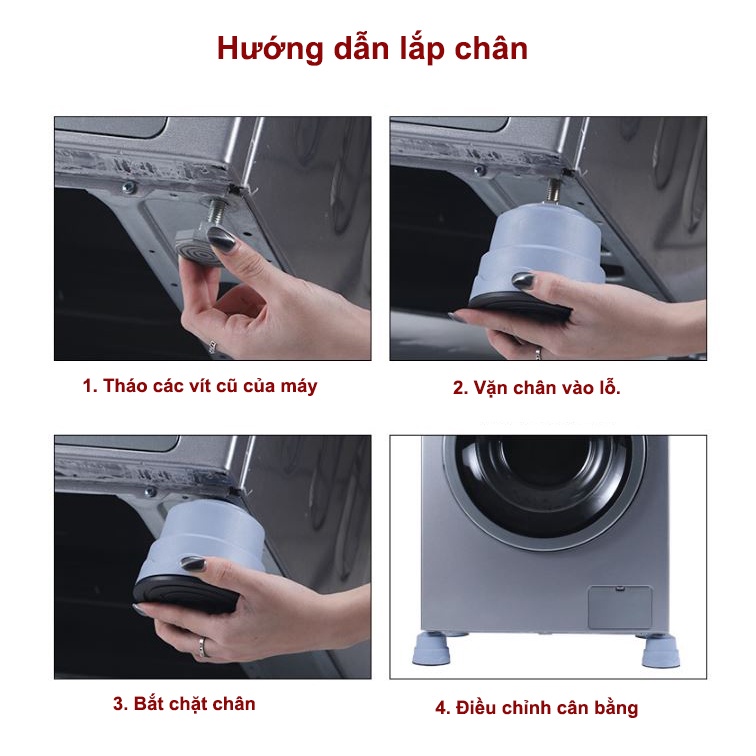 Hướng dẫn lắp chân

1. Tháo các vít cũ của máy

2. Vặn chân vào lỗ.

3. Bắt chặt chân

4. Điều chỉnh cân bằng