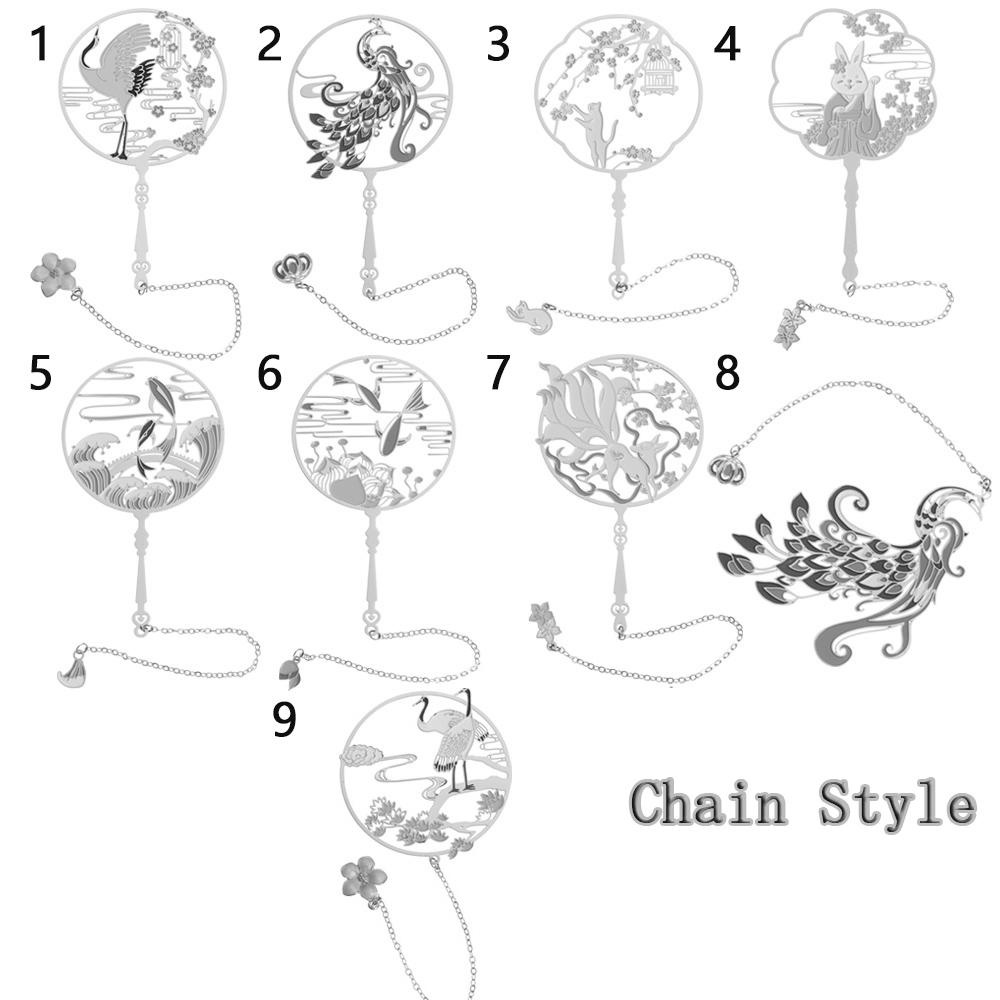 1
2
3
4
5
6
7
8
9
Chain Style