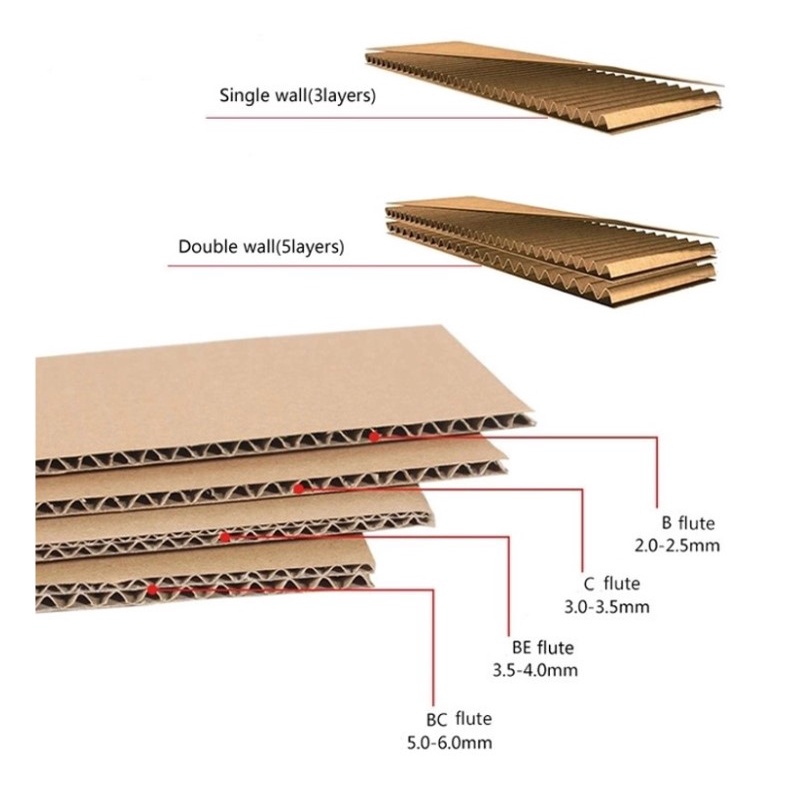 Single wall(3layers)

Double wall(5layers)

B flute
2.0-2.5mm

C flute
3.0-3.5mm

BE flute
3.5-4.0mm

BC flute
5.0-6.0mm