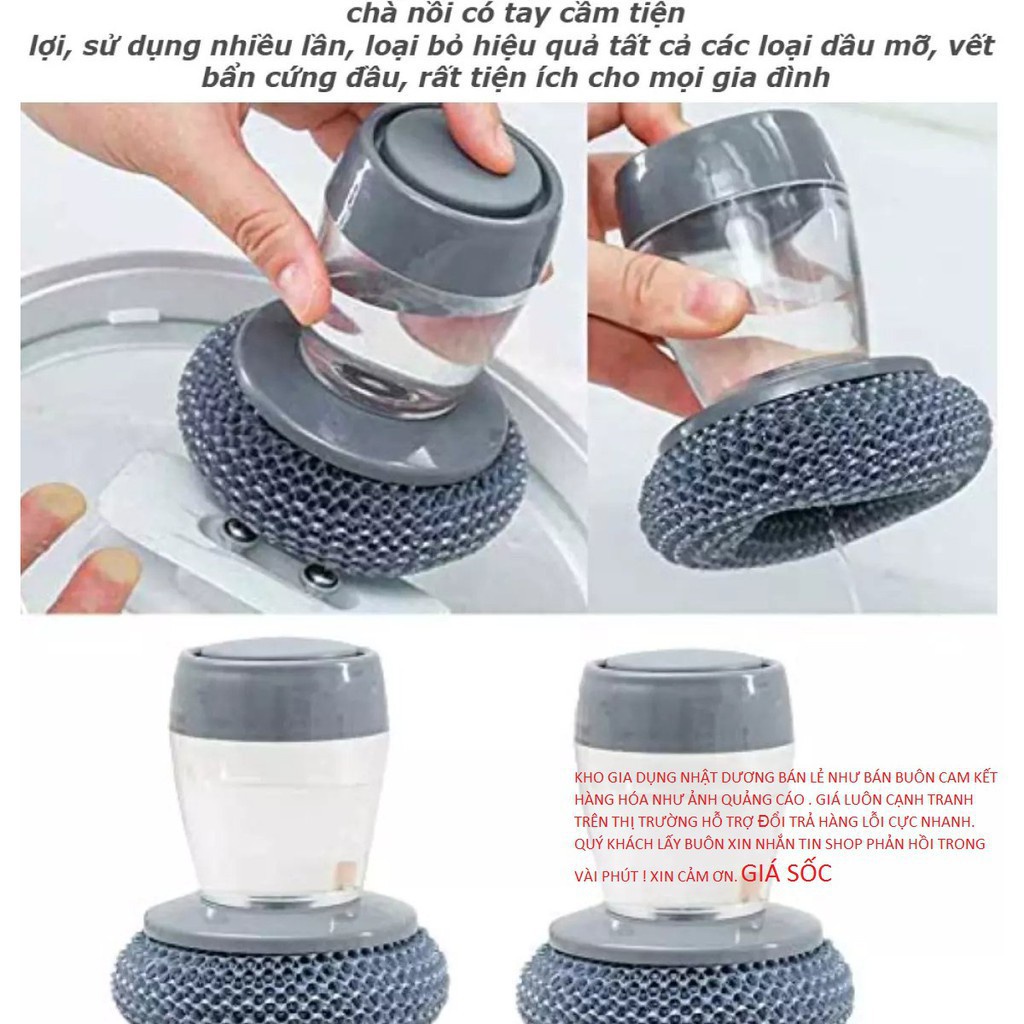 chà nồi có tay cầm tiện lợi, sử dụng nhiều lần, loại bỏ hiệu quả tất cả các loại dầu mỡ, vết bẩn cứng đầu, rất tiện ích cho mọi gia đình

KHO GIA DỤNG NHẬT DƯƠNG BÁN LẺ NHƯ BÁN BUÔN CAM KẾT HÀNG HÓA NHƯ ẢNH QUẢNG CÁO . GIÁ LUÔN CẠNH TRANH TRÊN THỊ TRƯỜNG HỖ TRỢ ĐỔI TRẢ HÀNG LỖI CỰC NHANH. QUÝ KHÁCH LẤY BUÔN XIN NHẮN TIN SHOP PHẢN HỒI TRONG VÀI PHÚT ! XIN CẢM ƠN. GIÁ SỐC