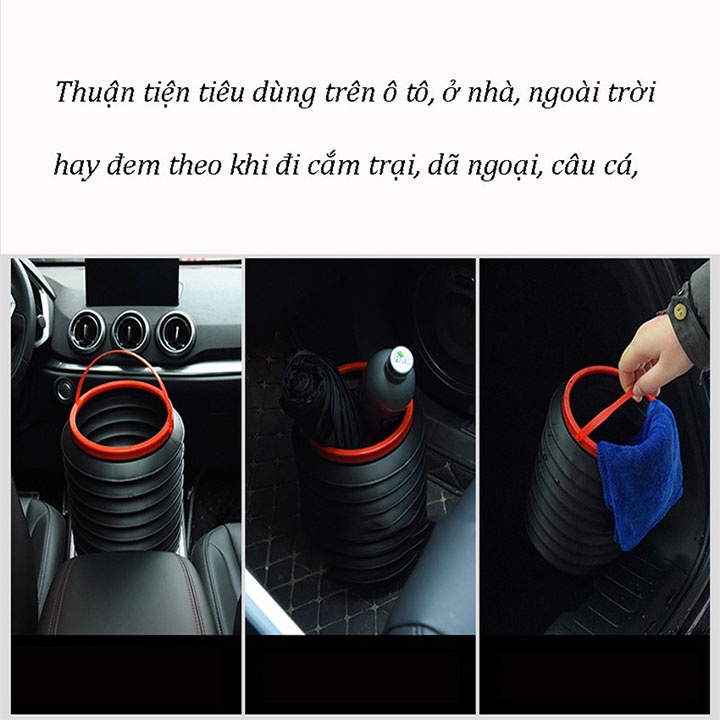 Thuận tiện tiêu dùng trên ô tô, ở nhà, ngoài trời

hay đem theo khi đi cắm trại, dã ngoại, câu cá,