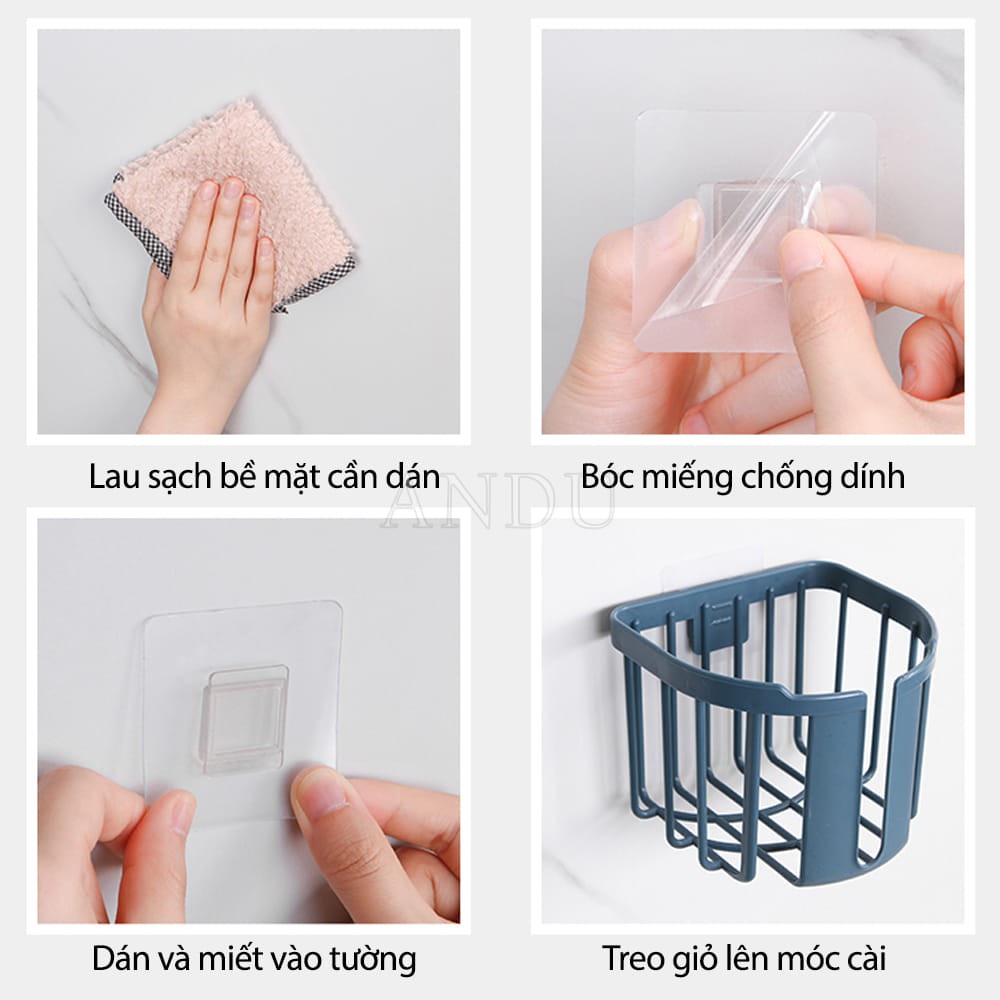 Lau sạch bề mặt cần dán

Bóc miếng chống dính

ANDU

Dán và miết vào tường

Treo giỏ lên móc cài