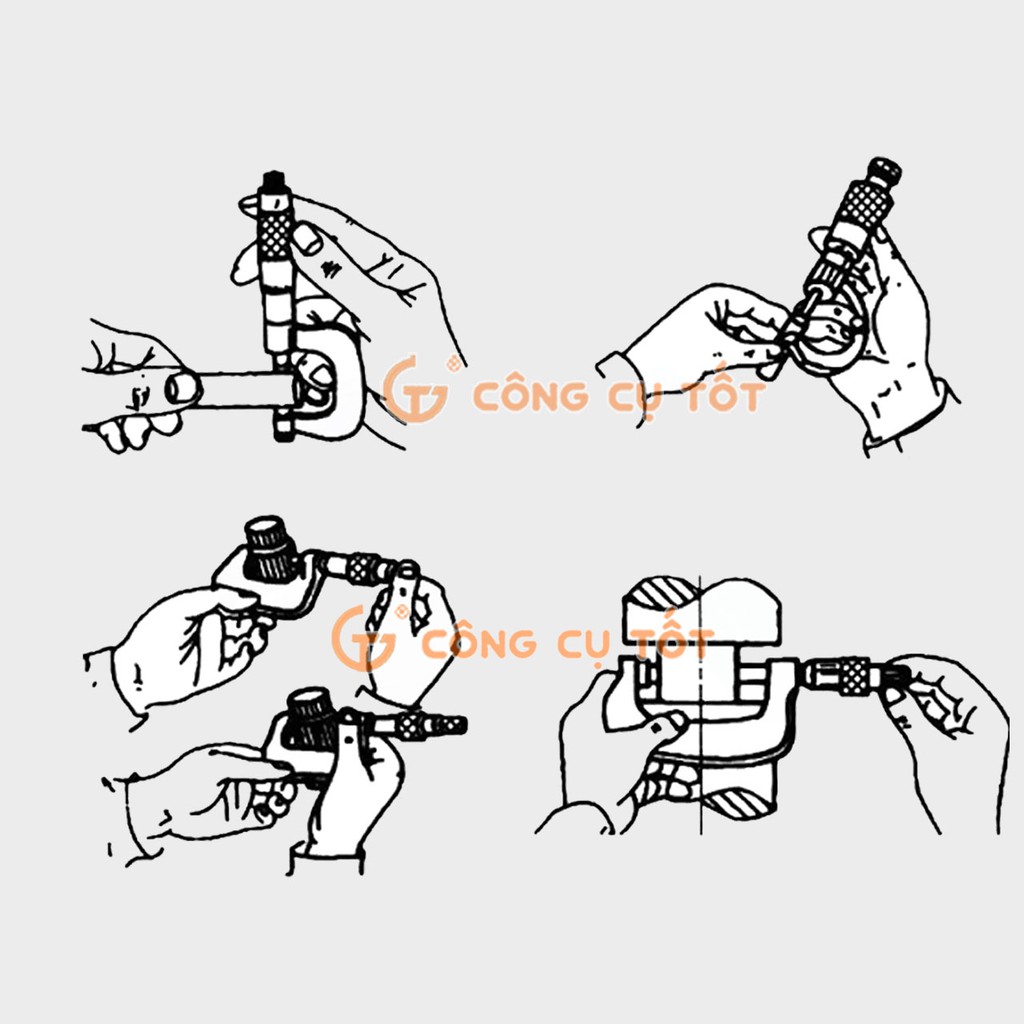 CÔNG CỤ TỐT

CÔNG CỤ TỐT