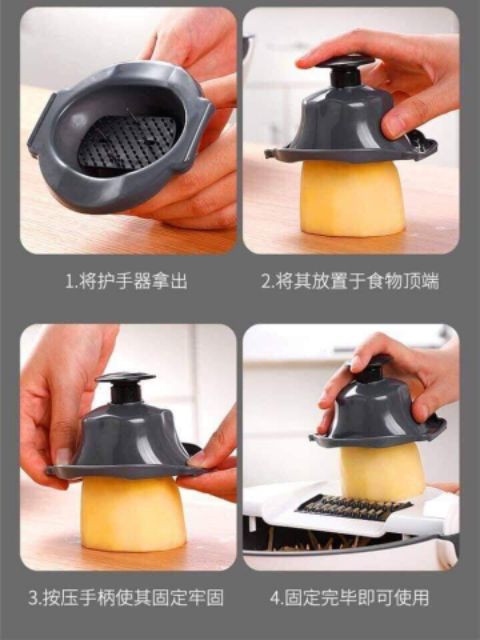 1.将护手器拿出

2.将其放置于食物顶端

3.按压手柄使其固定牢固

4.固定完毕即可使用