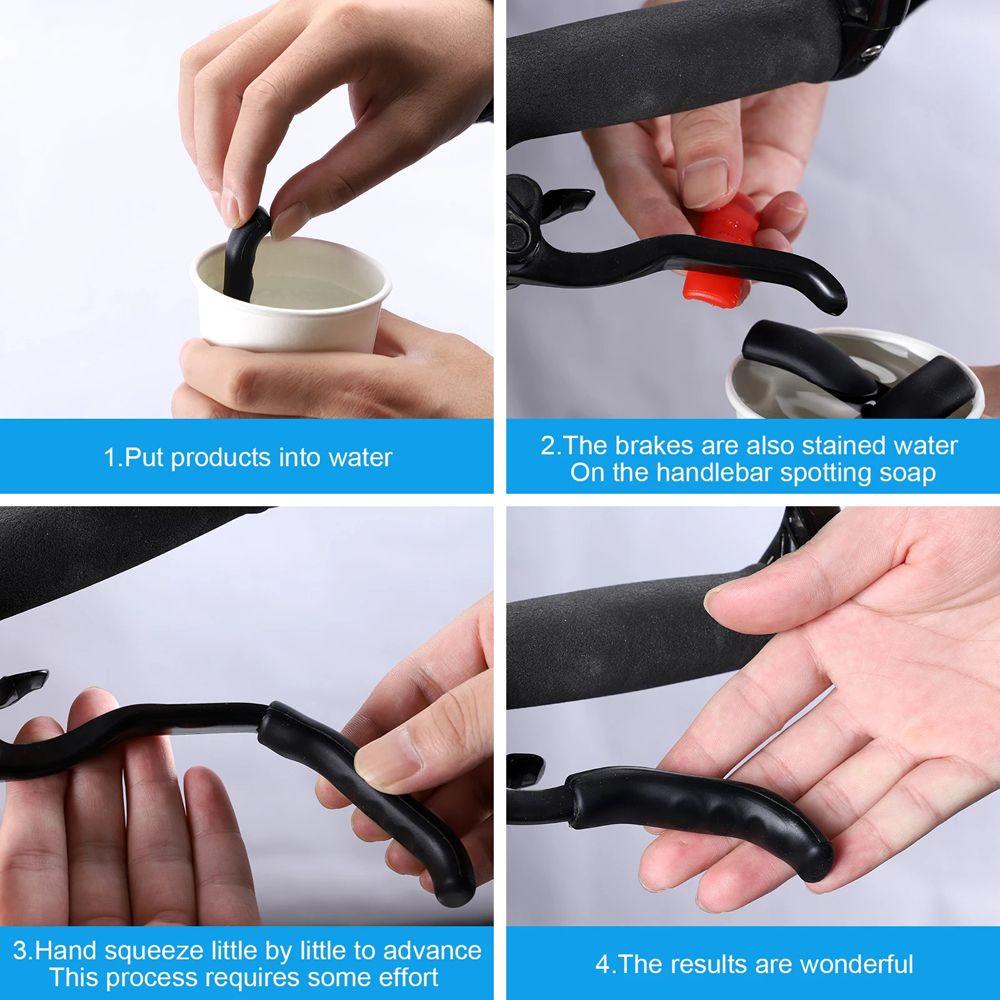 1.Put products into water

2.The brakes are also stained water
On the handlebar spotting soap

3.Hand squeeze little by little to advance
This process requires some effort

4.The results are wonderful