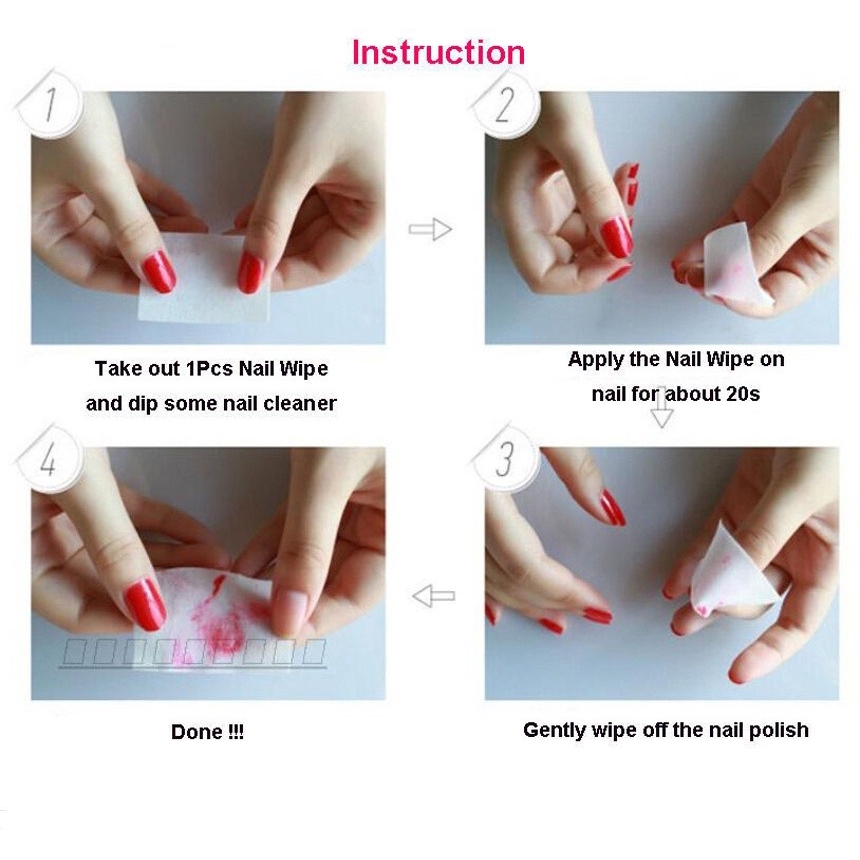 Instruction

1

Take out 1Pcs Nail Wipe and dip some nail cleaner

2

Apply the Nail Wipe on nail for about 20s

3

Gently wipe off the nail polish

4

Done !!!