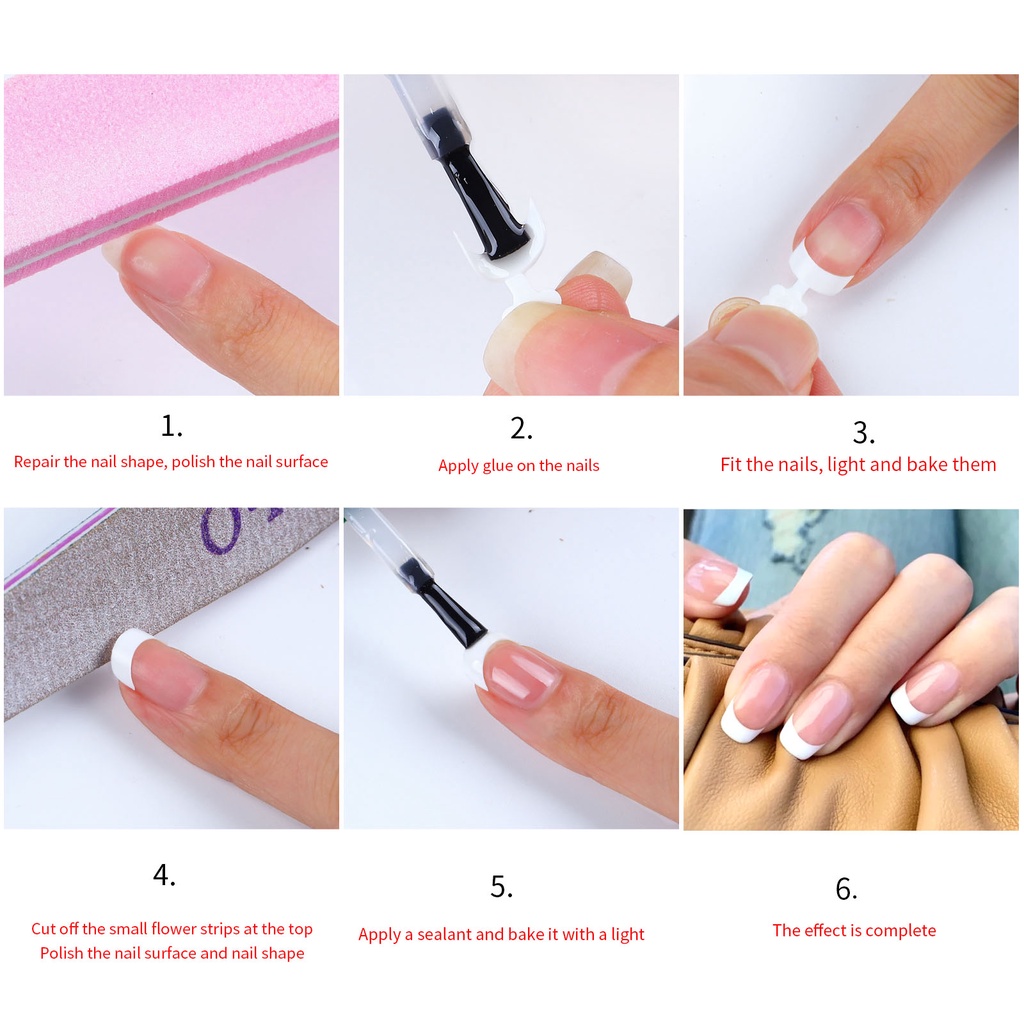 1.
Repair the nail shape, polish the nail surface

2.
Apply glue on the nails

3.
Fit the nails, light and bake them

4.
Cut off the small flower strips at the top
Polish the nail surface and nail shape

5.
Apply a sealant and bake it with a light

6.
The effect is complete