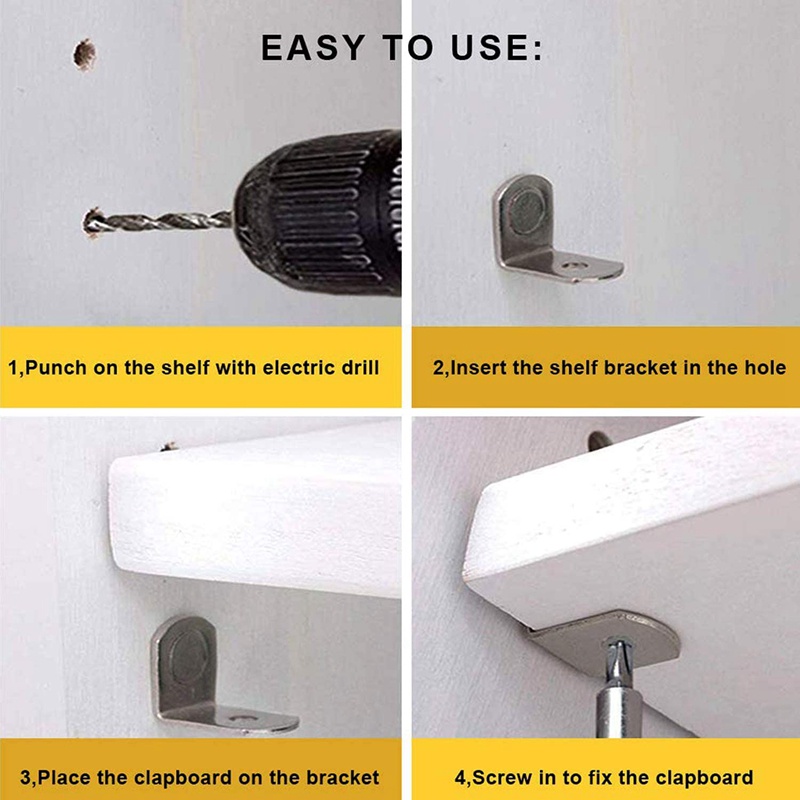 EASY TO USE:

1,Punch on the shelf with electric drill

2,Insert the shelf bracket in the hole

3,Place the clapboard on the bracket

4,Screw in to fix the clapboard