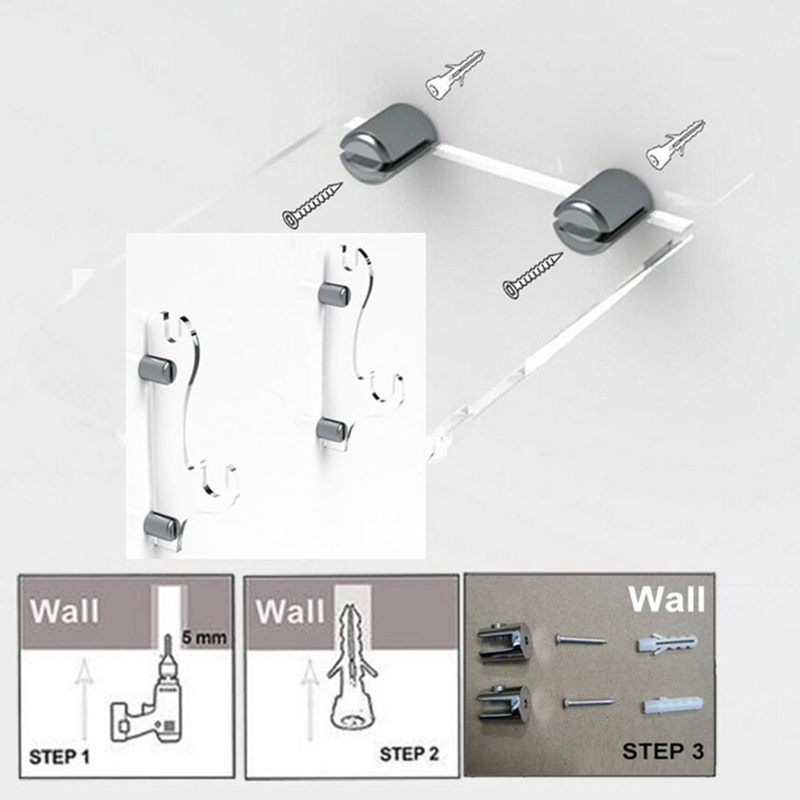 Wall

5 mm

STEP 1

Wall

STEP 2

Wall

STEP 3