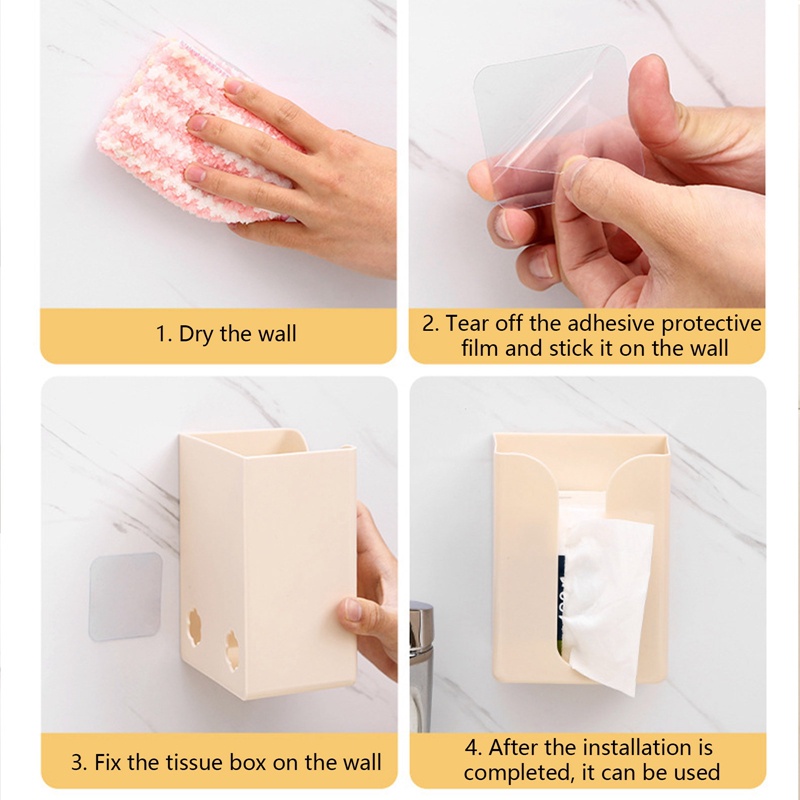 1. Dry the wall

2. Tear off the adhesive protective film and stick it on the wall

3. Fix the tissue box on the wall

4. After the installation is completed, it can be used