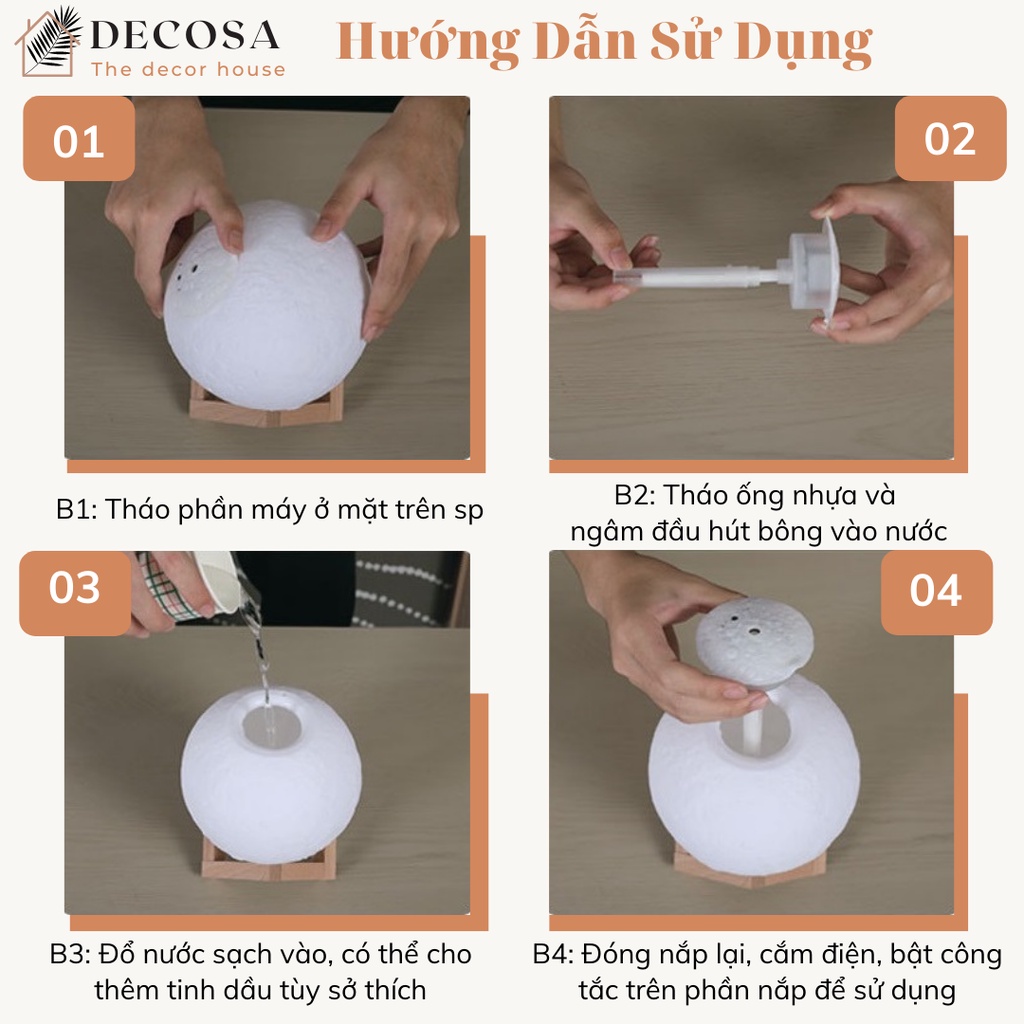 DECOSA
The decor house

Hướng Dẫn Sử Dụng

01

B1: Tháo phần máy ở mặt trên sp

02

B2: Tháo ống nhựa và ngâm đầu hút bông vào nước

03

B3: Đổ nước sạch vào, có thể cho thêm tinh dầu tùy sở thích

04

B4: Đóng nắp lại, cắm điện, bật công tắc trên phần nắp để sử dụng