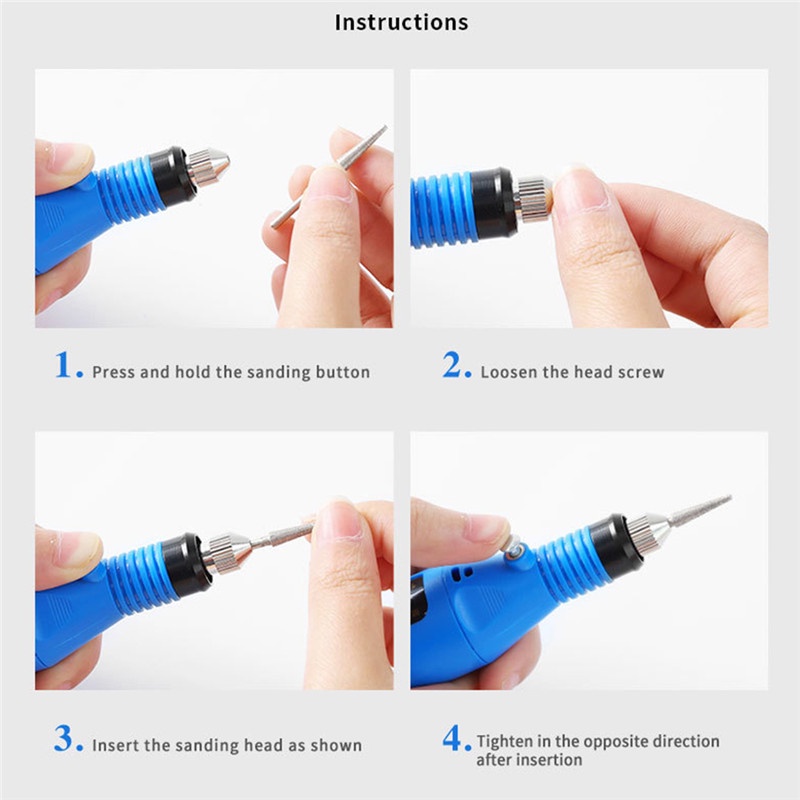 Instructions

1. Press and hold the sanding button

2. Loosen the head screw

3. Insert the sanding head as shown

4. Tighten in the opposite direction after insertion