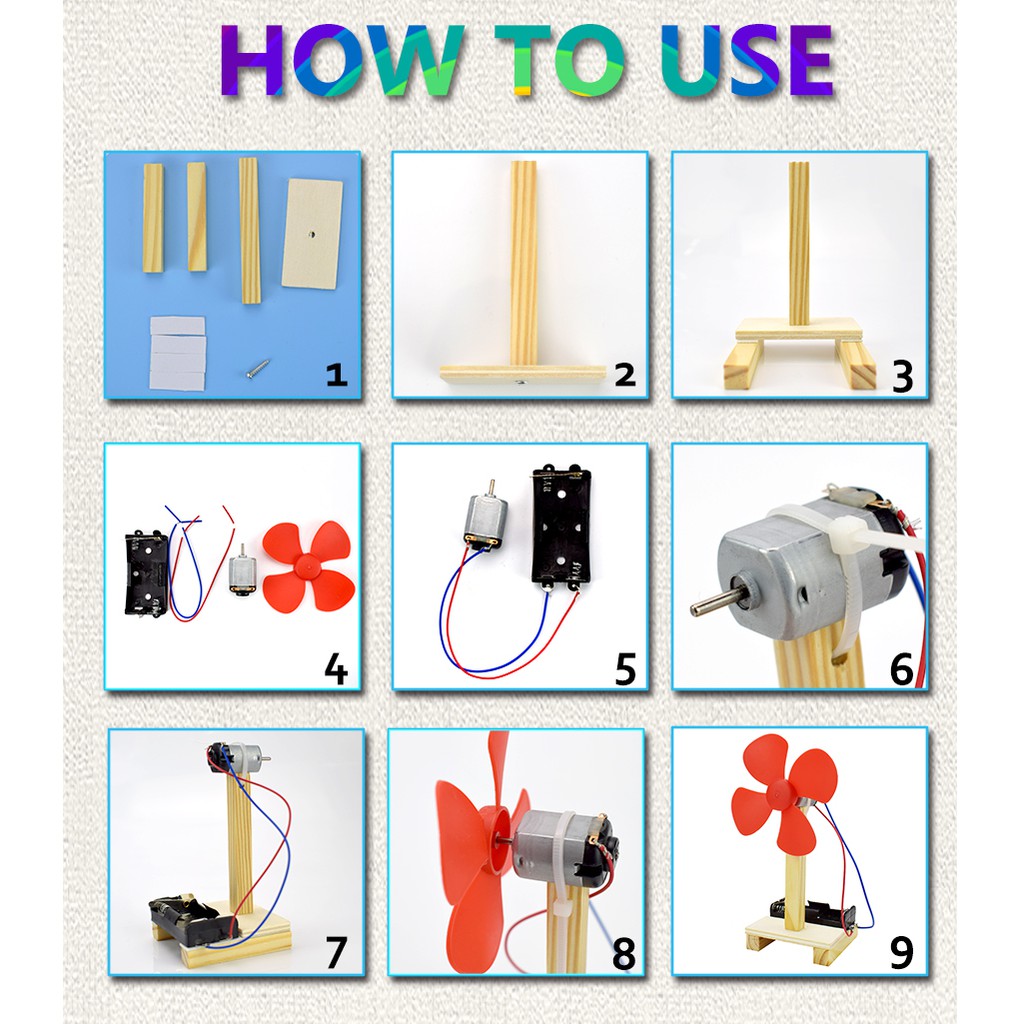 HOW TO USE

1

2

3

4

5

6

7

8

9