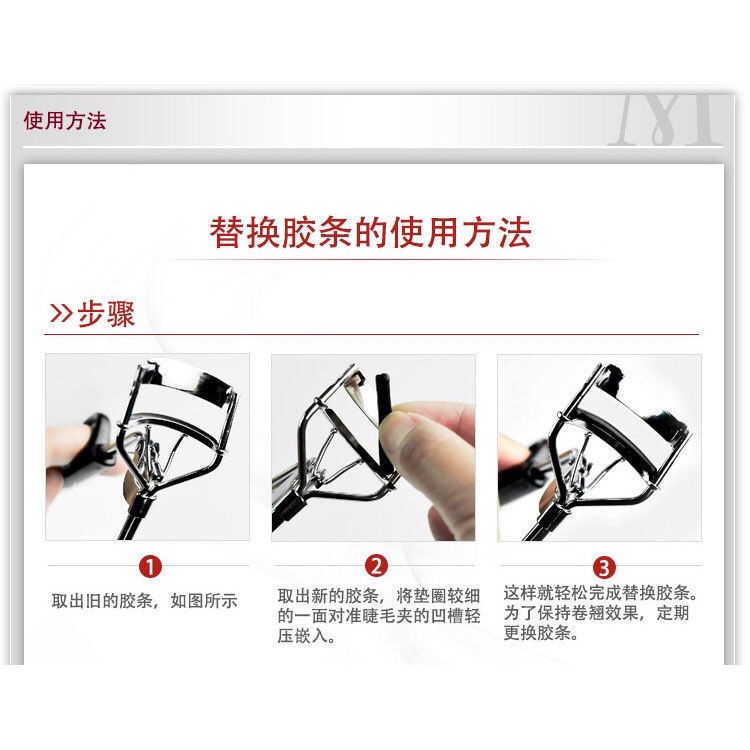 使用方法

替换胶条的使用方法

>>步骤

1
取出旧的胶条，如图所示

2
取出新的胶条，将垫圈较细的一面对准睫毛夹的凹槽轻压嵌入。

3
这样就轻松完成替换胶条。为了保持卷翘效果，定期更换胶条。