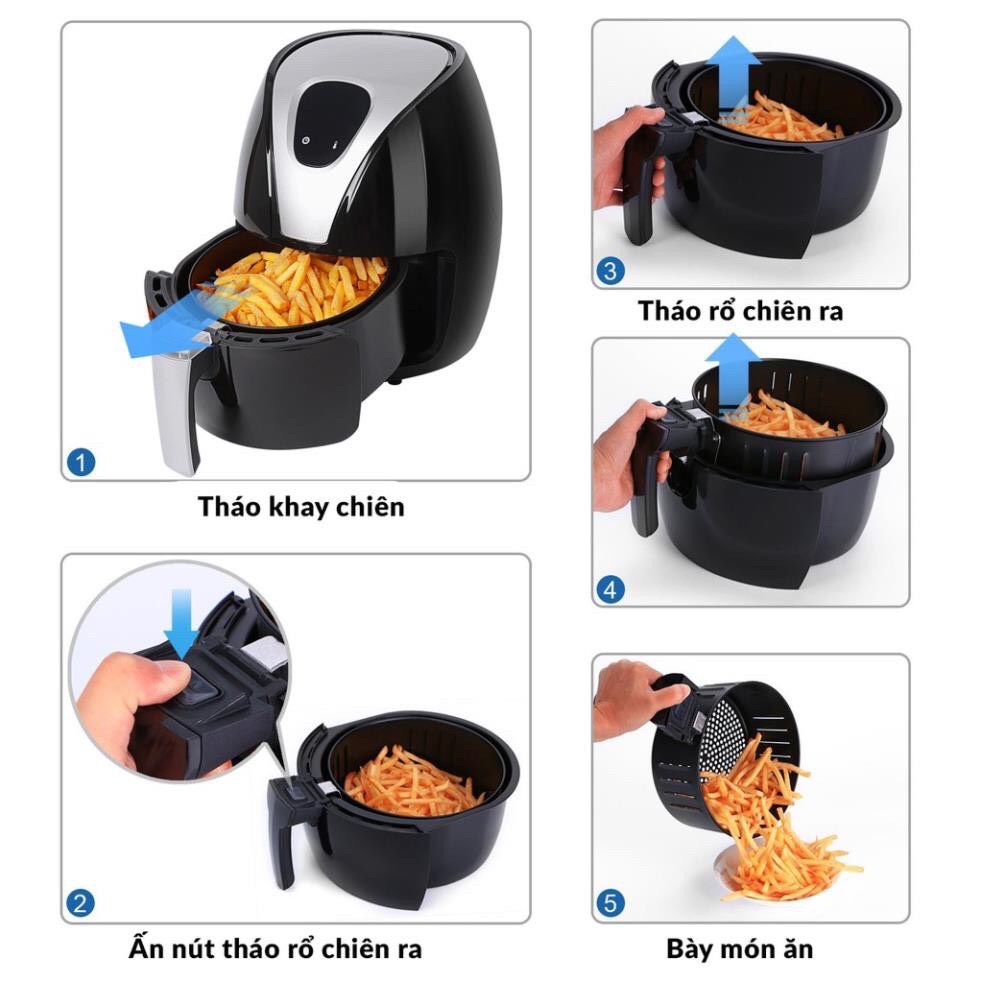 1

Tháo khay chiên

2

Ấn nút tháo rổ chiên ra

3

Tháo rổ chiên ra

4

5

Bày món ăn