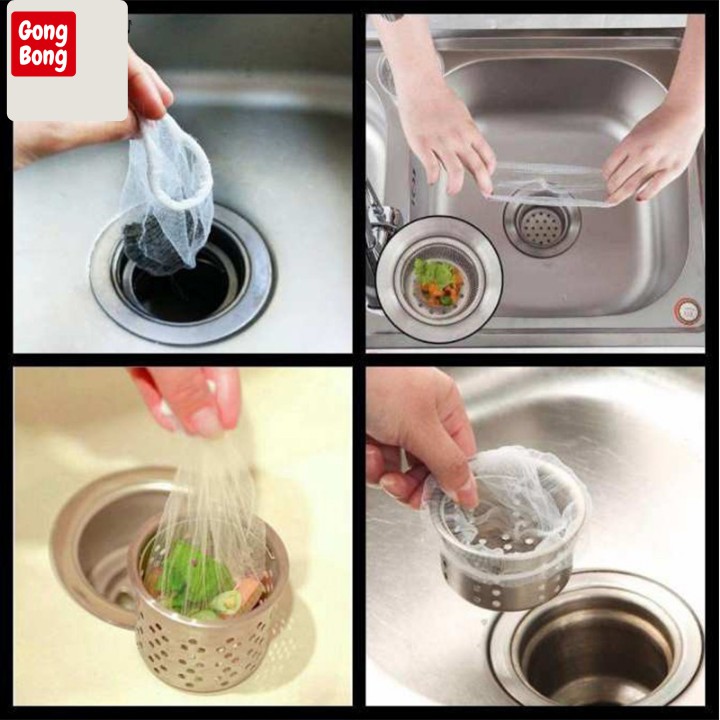 Gong Bong