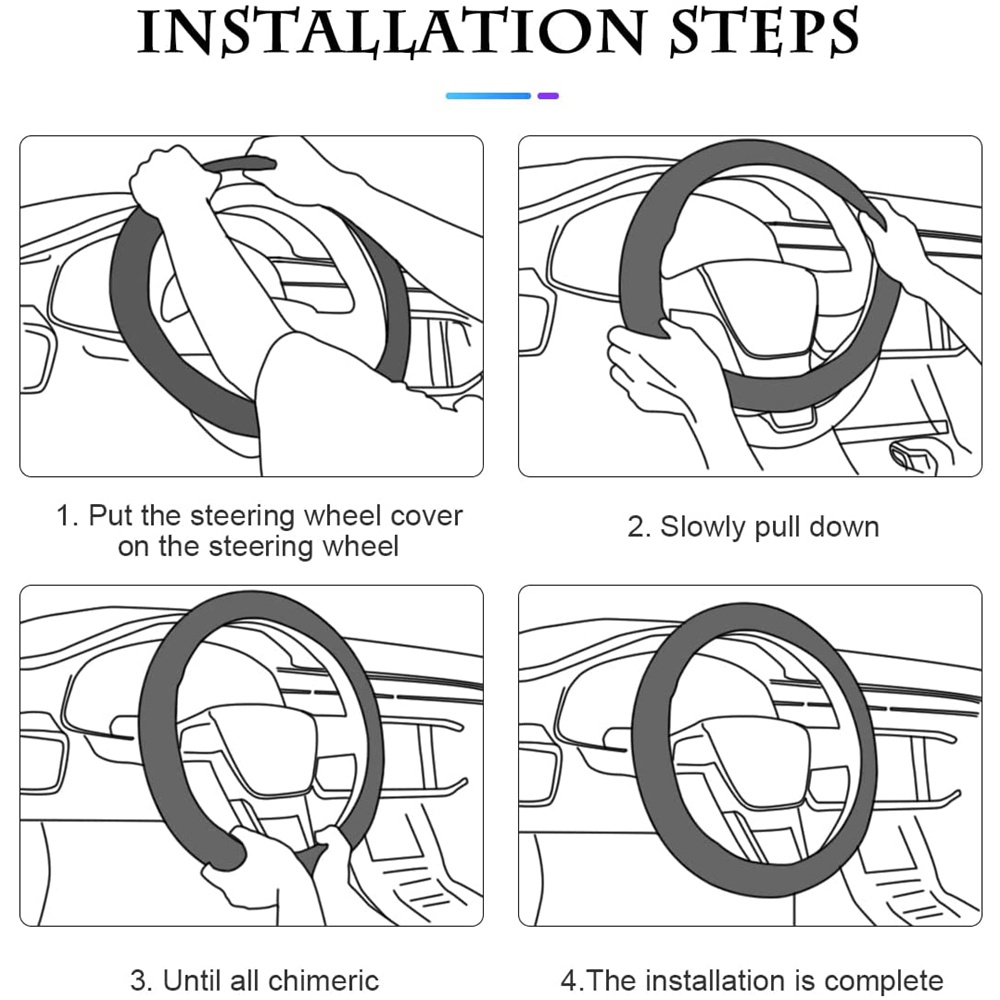 INSTALLATION STEPS

1. Put the steering wheel cover on the steering wheel

2. Slowly pull down

3. Until all chimeric

4.The installation is complete