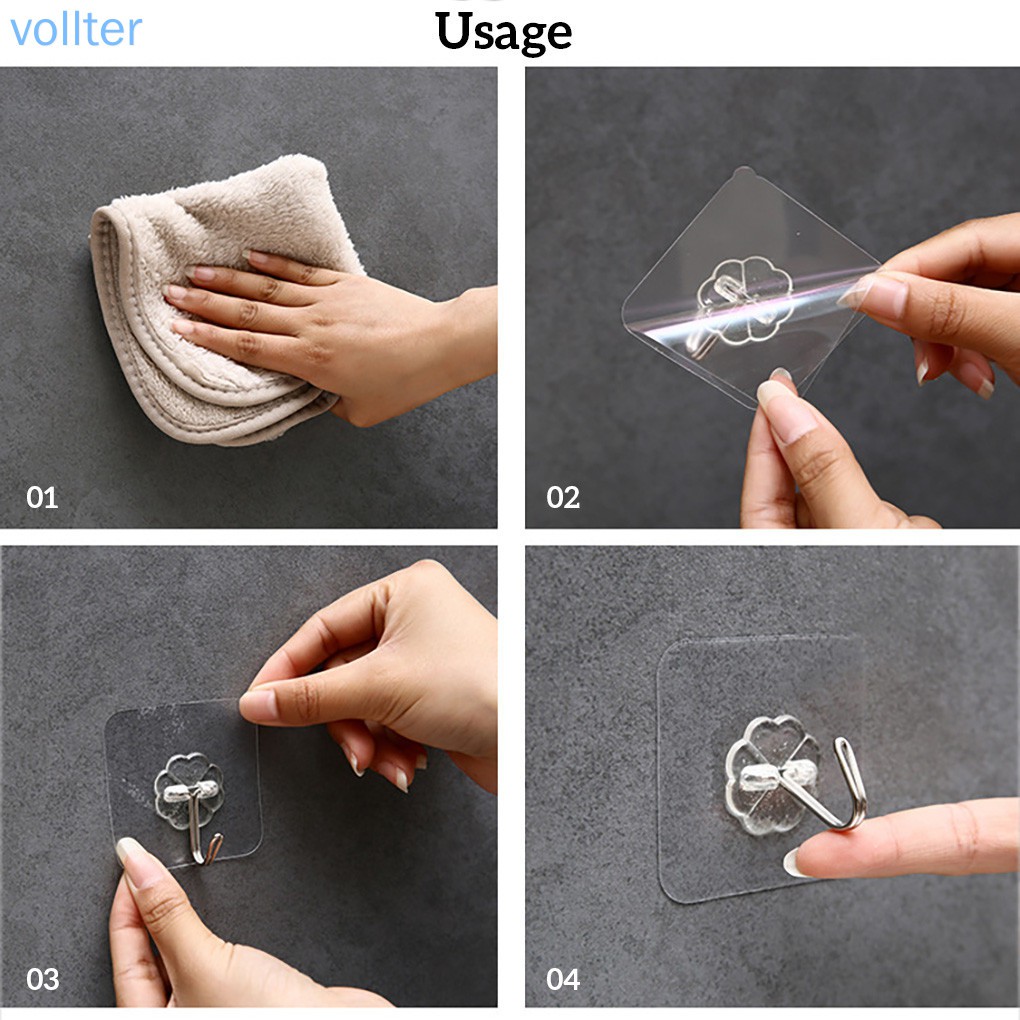 vollter
Usage

01

02

03

04