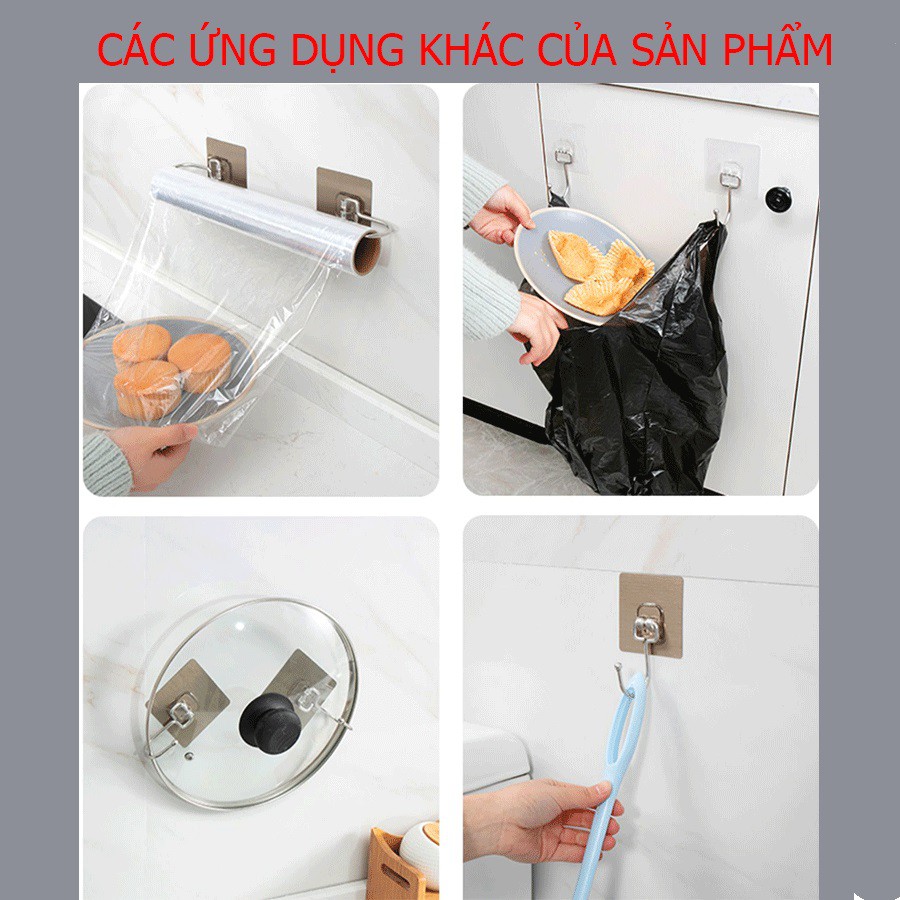 CÁC ỨNG DỤNG KHÁC CỦA SẢN PHẨM