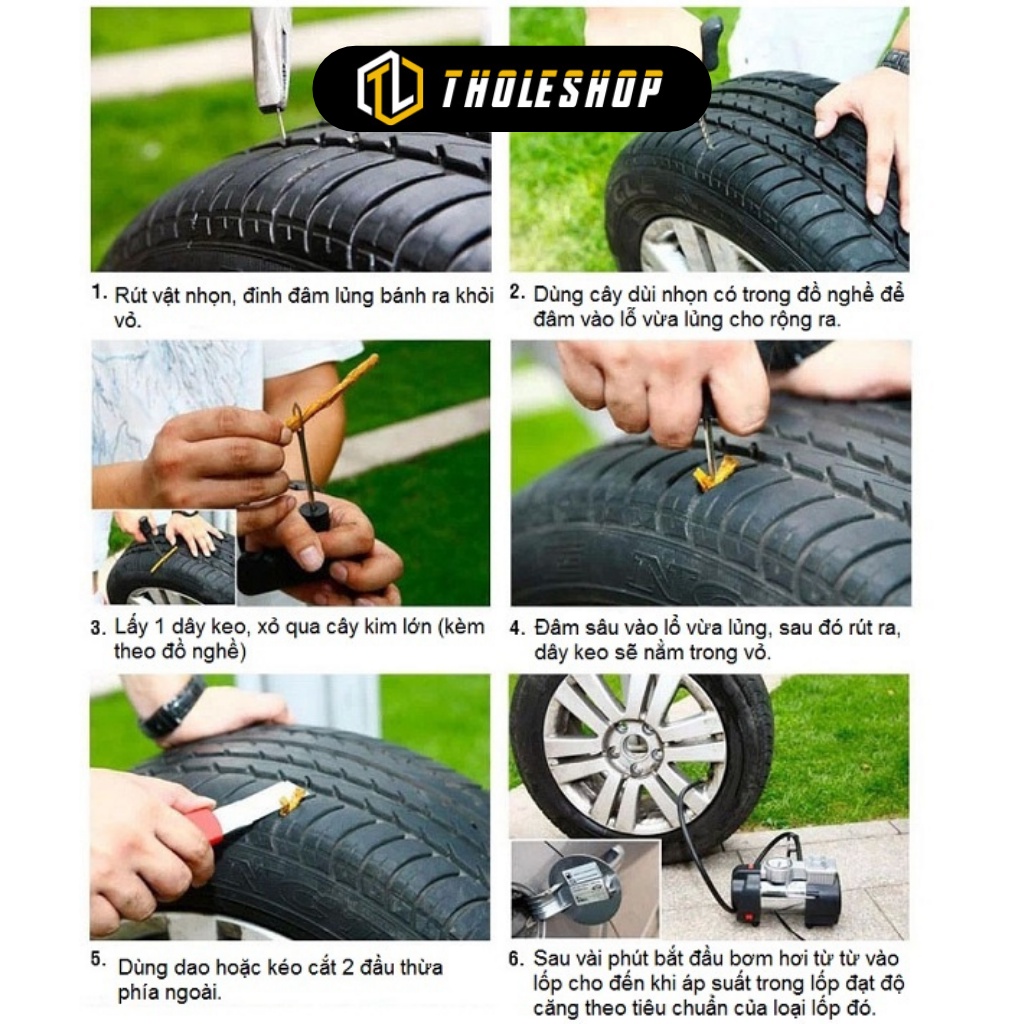 TL THOLESHOP

1. Rút vật nhọn, đinh đâm lủng bánh ra khỏi vỏ.

2. Dùng cây dùi nhọn có trong đồ nghề để đâm vào lỗ vừa lủng cho rộng ra.

3. Lấy 1 dây keo, xỏ qua cây kim lớn (kèm theo đồ nghề)

4. Đâm sâu vào lỗ vừa lủng, sau đó rút ra, dây keo sẽ nằm trong vỏ.

5. Dùng dao hoặc kéo cắt 2 đầu thừa phía ngoài.

6. Sau vài phút bắt đầu bơm hơi từ từ vào lốp cho đến khi áp suất trong lốp đạt độ căng theo tiêu chuẩn của loại lốp đó.