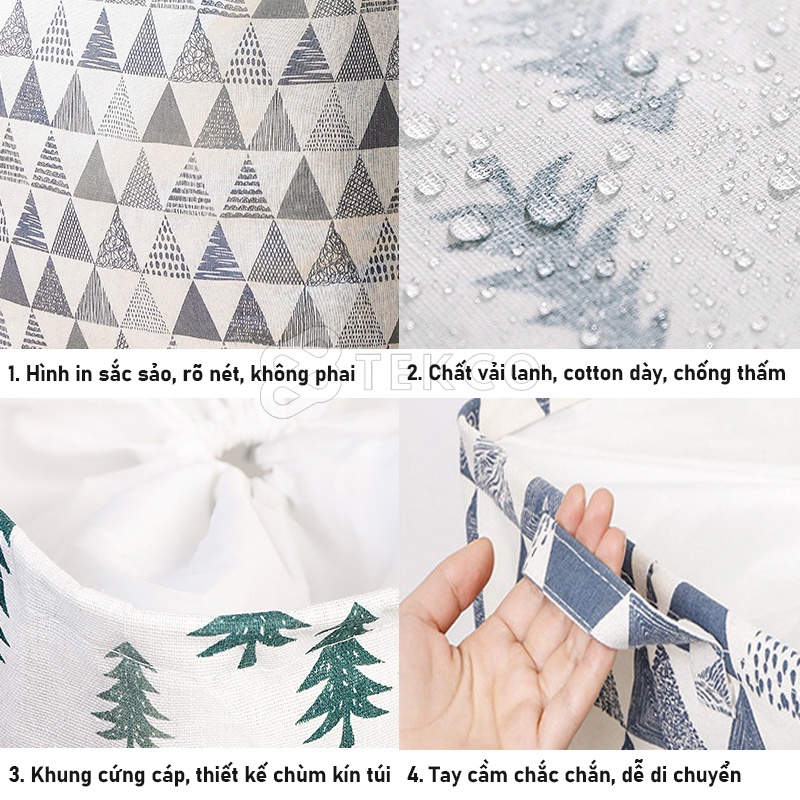 1. Hình in sắc sảo, rõ nét, không phai

TEKCO

2. Chất vải lanh, cotton dày, chống thấm

3. Khung cứng cáp, thiết kế chùm kín túi

4. Tay cầm chắc chắn, dễ di chuyển