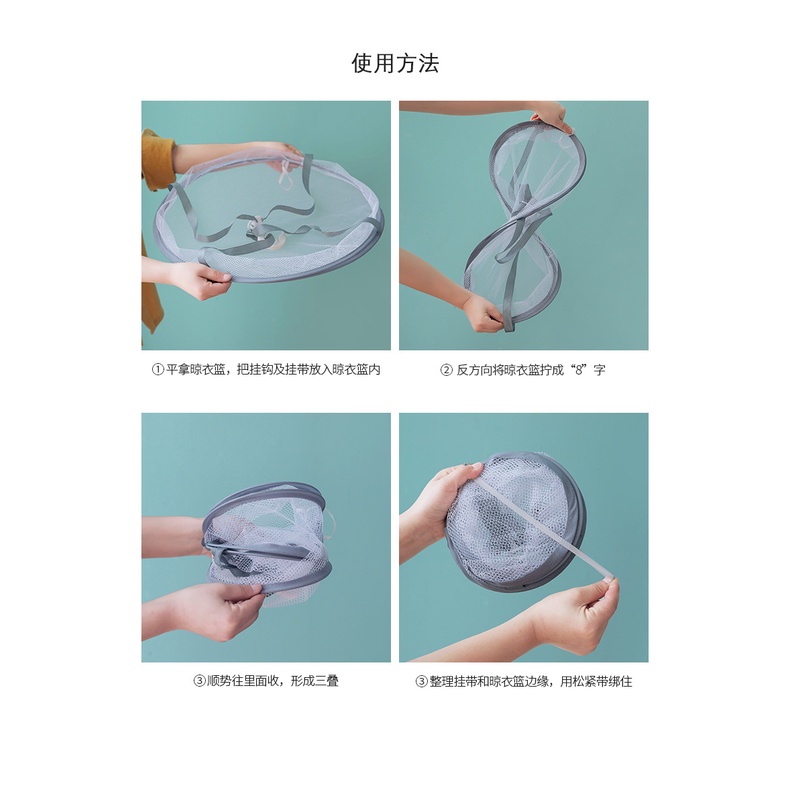 使用方法

①平拿晾衣篮，把挂钩及挂带放入晾衣篮内

② 反方向将晾衣篮拧成“8”字

③顺势往里面收，形成三叠

③整理挂带和晾衣篮边缘，用松紧带绑住