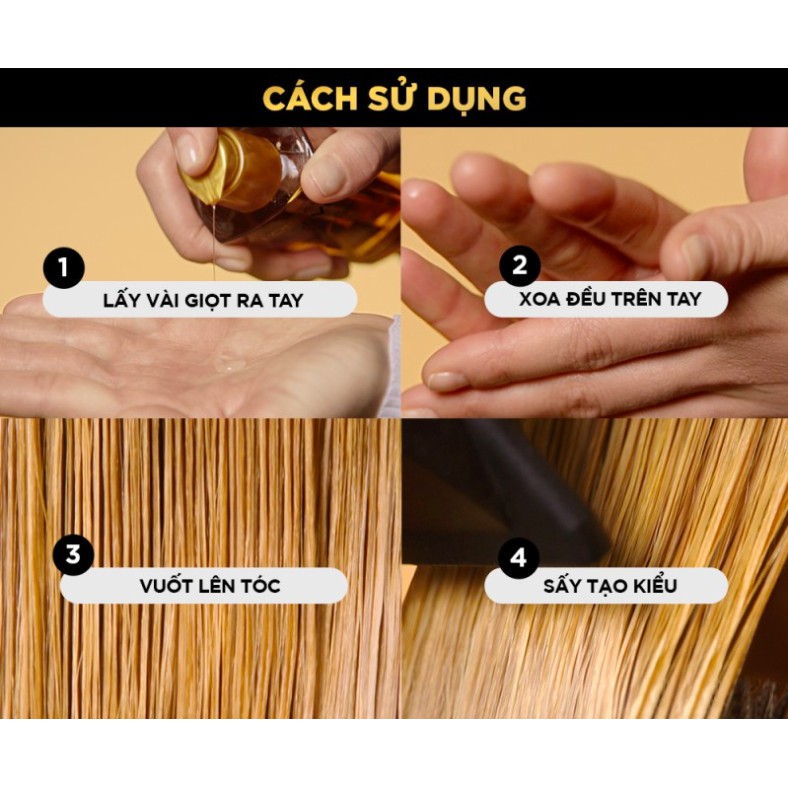 CÁCH SỬ DỤNG

1
LẤY VÀI GIỌT RA TAY

2
XOA ĐỀU TRÊN TAY

3
VUỐT LÊN TÓC

4
SẤY TẠO KIỂU