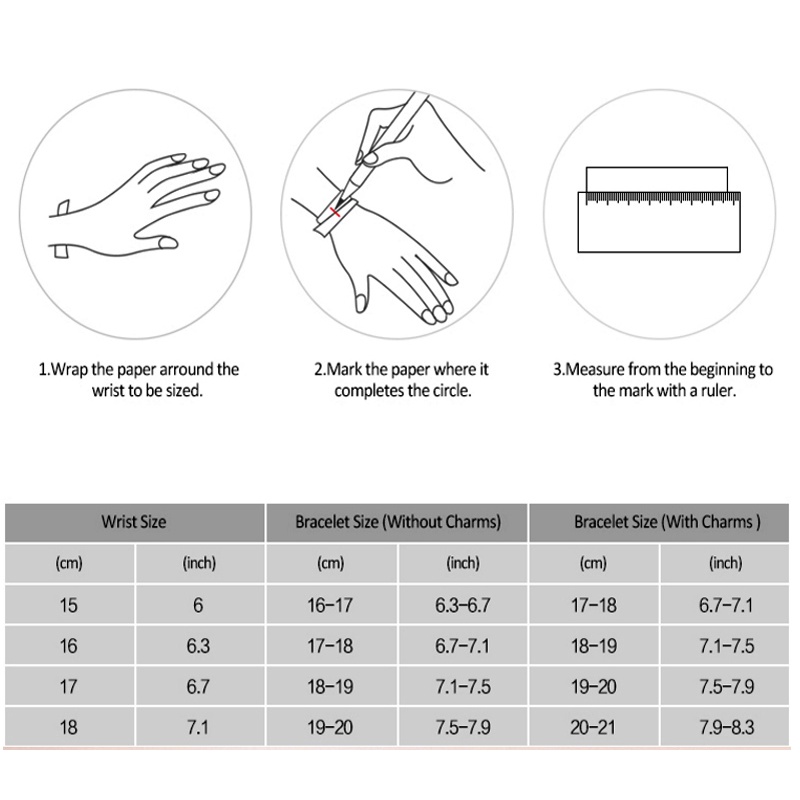 1.Wrap the paper arround the wrist to be sized.

2.Mark the paper where it completes the circle.

3.Measure from the beginning to the mark with a ruler.

| Wrist Size | | Bracelet Size (Without Charms) | | Bracelet Size (With Charms ) | |
|---|---|---|---|---|---|
| (cm) | (inch) | (cm) | (inch) | (cm) | (inch) |
| 15 | 6 | 16-17 | 6.3-6.7 | 17-18 | 6.7-7.1 |
| 16 | 6.3 | 17-18 | 6.7-7.1 | 18-19 | 7.1-7.5 |
| 17 | 6.7 | 18-19 | 7.1-7.5 | 19-20 | 7.5-7.9 |
| 18 | 7.1 | 19-20 | 7.5-7.9 | 20-21 | 7.9-8.3 |