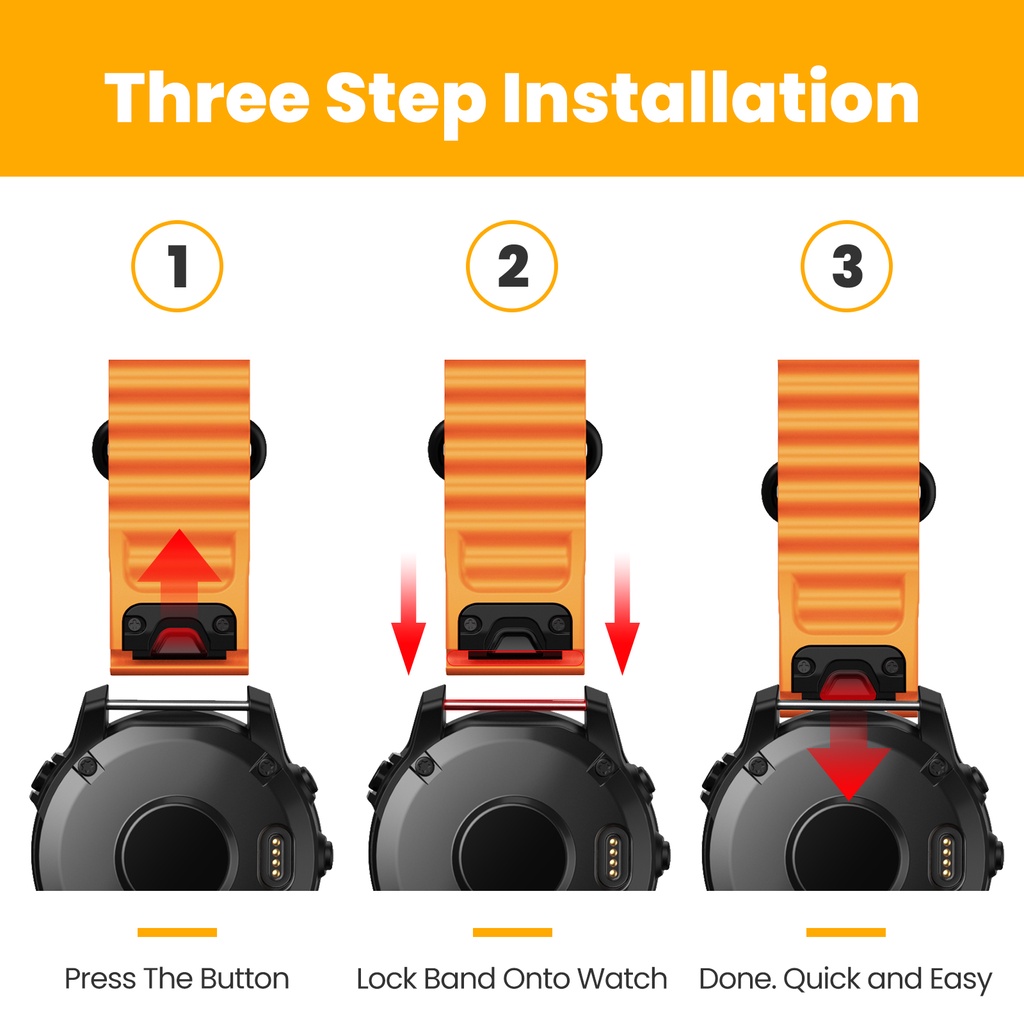 Three Step Installation

1

2

3

Press The Button

Lock Band Onto Watch

Done. Quick and Easy