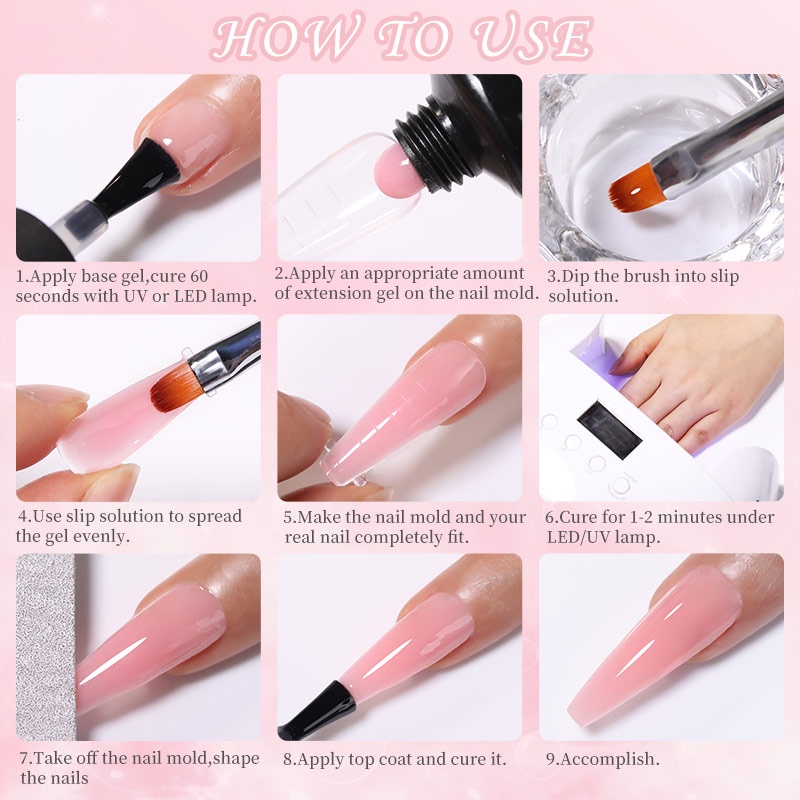 HOW TO USE

1.Apply base gel,cure 60 seconds with UV or LED lamp.

2.Apply an appropriate amount of extension gel on the nail mold.

3.Dip the brush into slip solution.

4.Use slip solution to spread the gel evenly.

5.Make the nail mold and your real nail completely fit.

6.Cure for 1-2 minutes under LED/UV lamp.

7.Take off the nail mold,shape the nails

8.Apply top coat and cure it.

9.Accomplish.