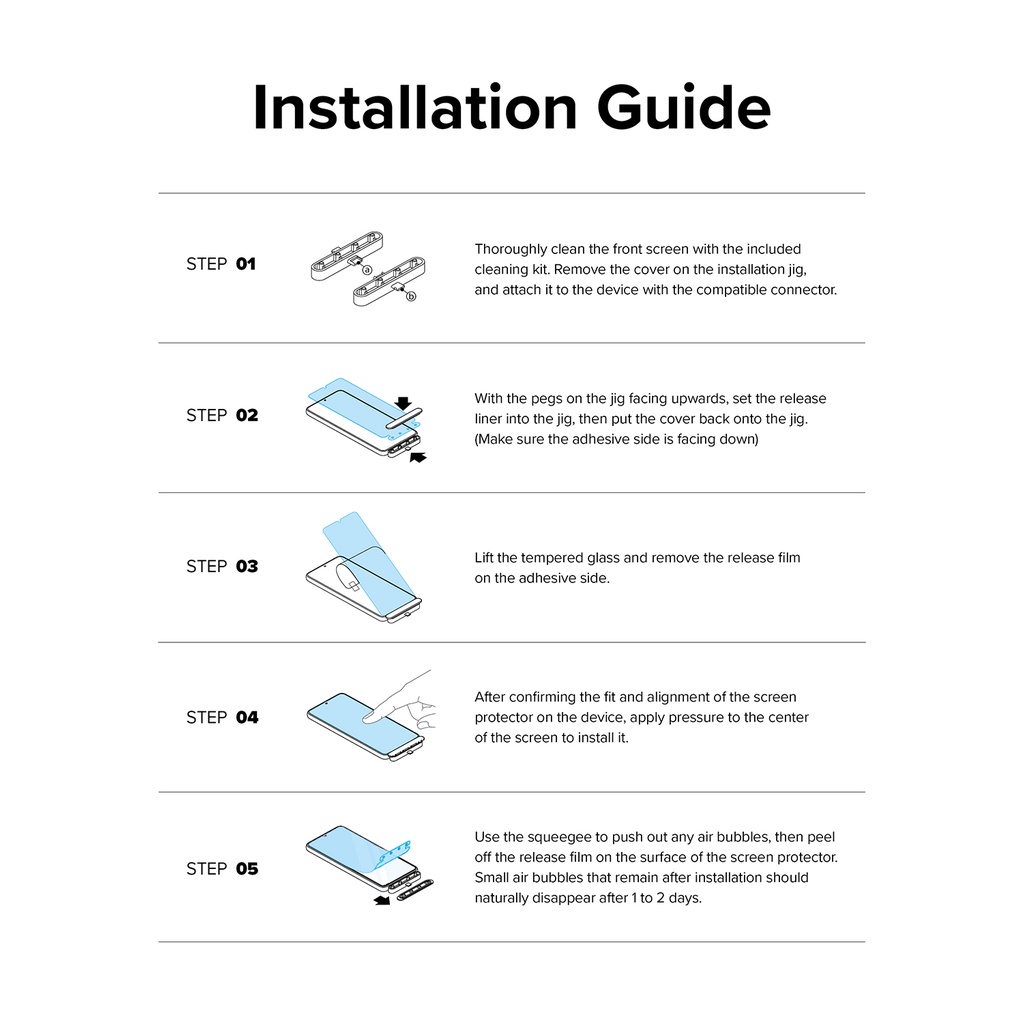 Installation Guide

STEP 01

a
b

Thoroughly clean the front screen with the included cleaning kit. Remove the cover on the installation jig, and attach it to the device with the compatible connector.

STEP 02

With the pegs on the jig facing upwards, set the release liner into the jig, then put the cover back onto the jig. (Make sure the adhesive side is facing down)

STEP 03

Lift the tempered glass and remove the release film on the adhesive side.

STEP 04

After confirming the fit and alignment of the screen protector on the device, apply pressure to the center of the screen to install it.

STEP 05

Use the squeegee to push out any air bubbles, then peel off the release film on the surface of the screen protector. Small air bubbles that remain after installation should naturally disappear after 1 to 2 days.