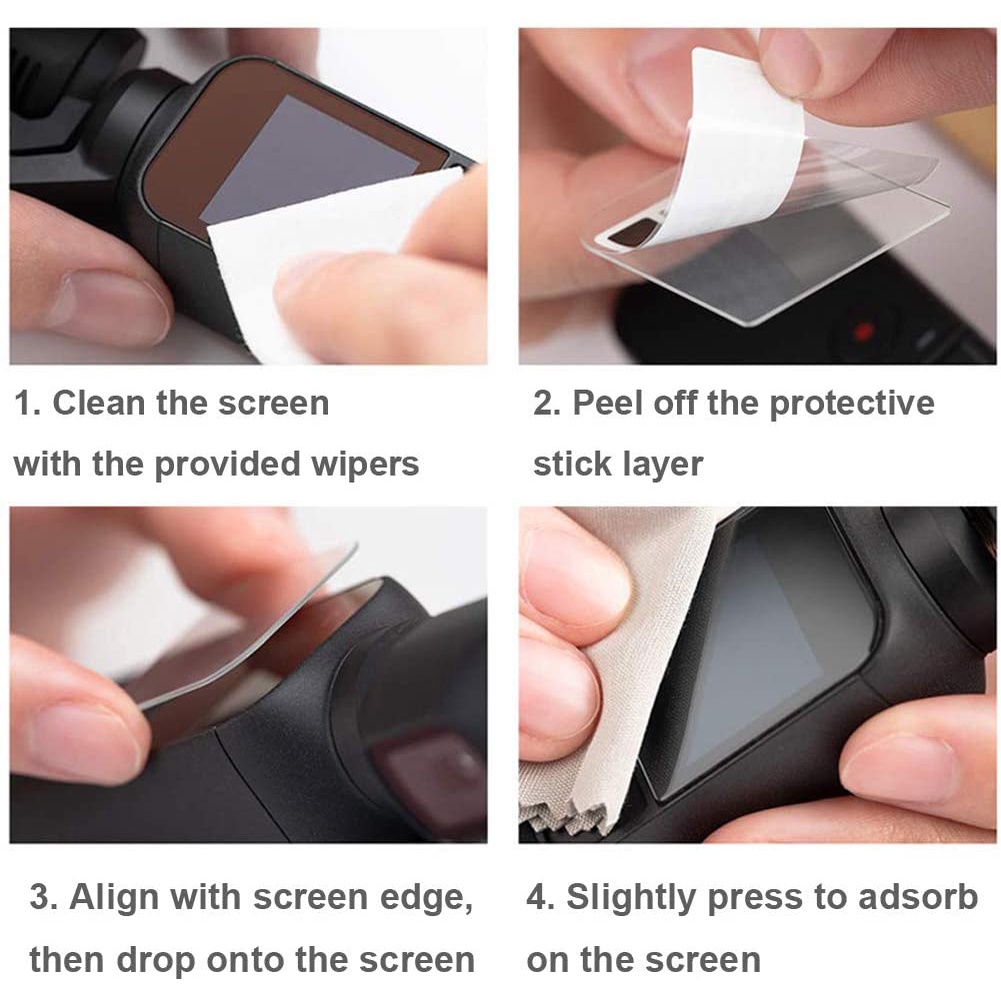 1. Clean the screen with the provided wipers

2. Peel off the protective stick layer

3. Align with screen edge, then drop onto the screen

4. Slightly press to adsorb on the screen