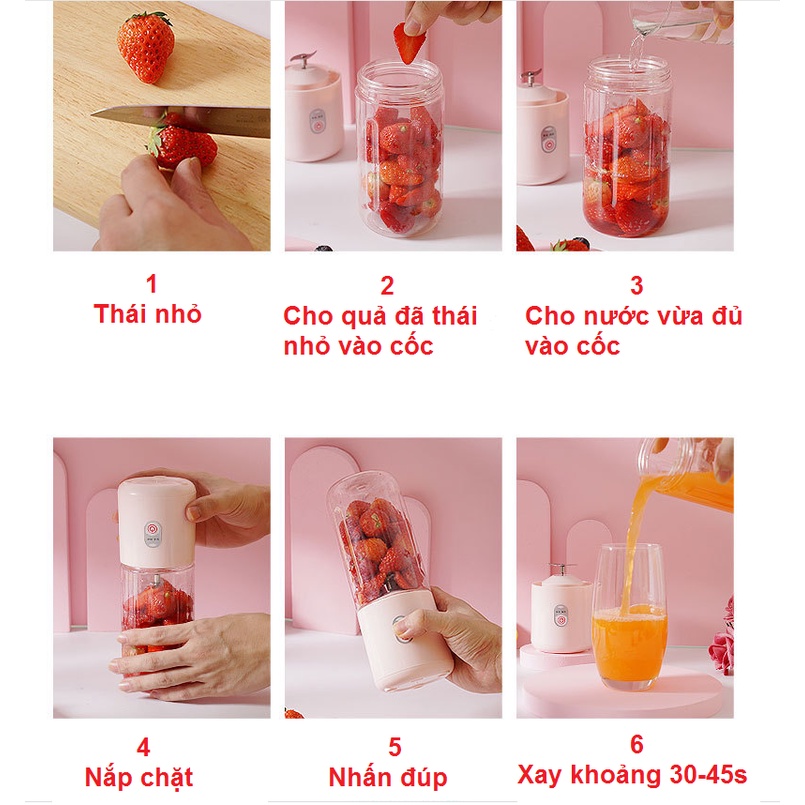 1
Thái nhỏ

2
Cho quả đã thái nhỏ vào cốc

3
Cho nước vừa đủ vào cốc

4
Nắp chặt

5
Nhấn đúp

6
Xay khoảng 30-45s