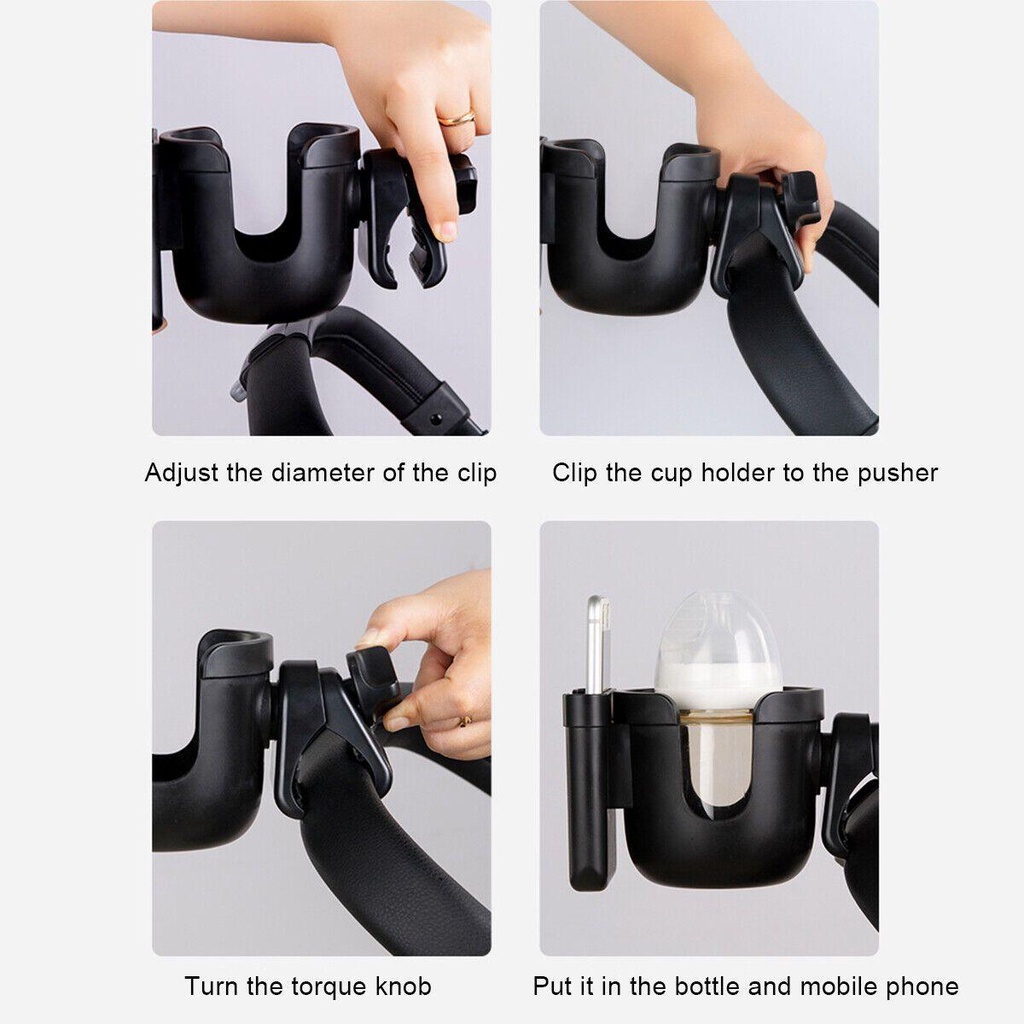 Adjust the diameter of the clip

Clip the cup holder to the pusher

Turn the torque knob

Put it in the bottle and mobile phone