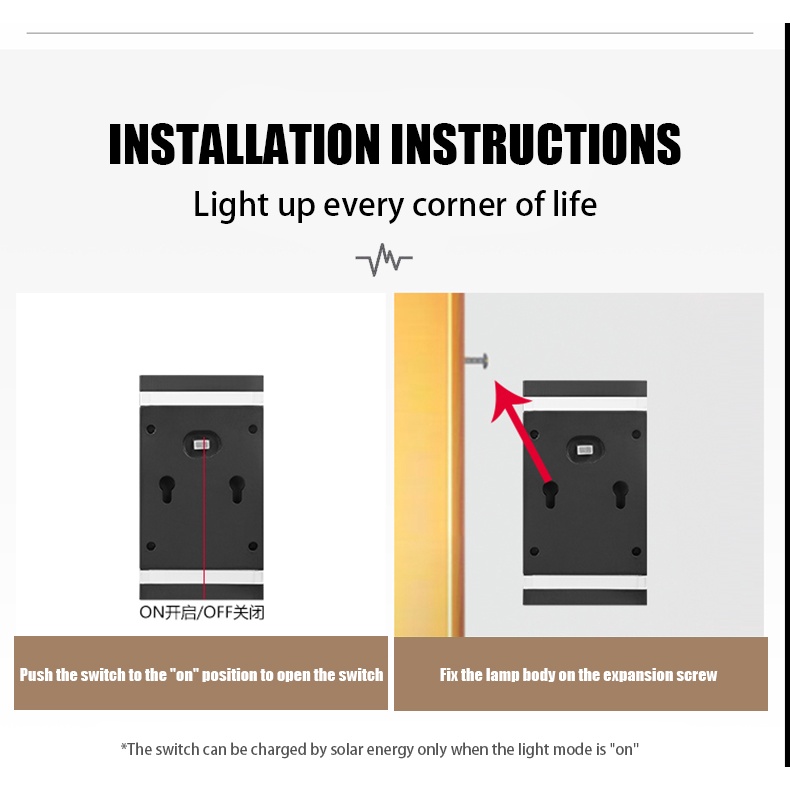 INSTALLATION INSTRUCTIONS

Light up every corner of life

ON开启/OFF关闭

Push the switch to the "on" position to open the switch

Fix the lamp body on the expansion screw

*The switch can be charged by solar energy only when the light mode is "on"