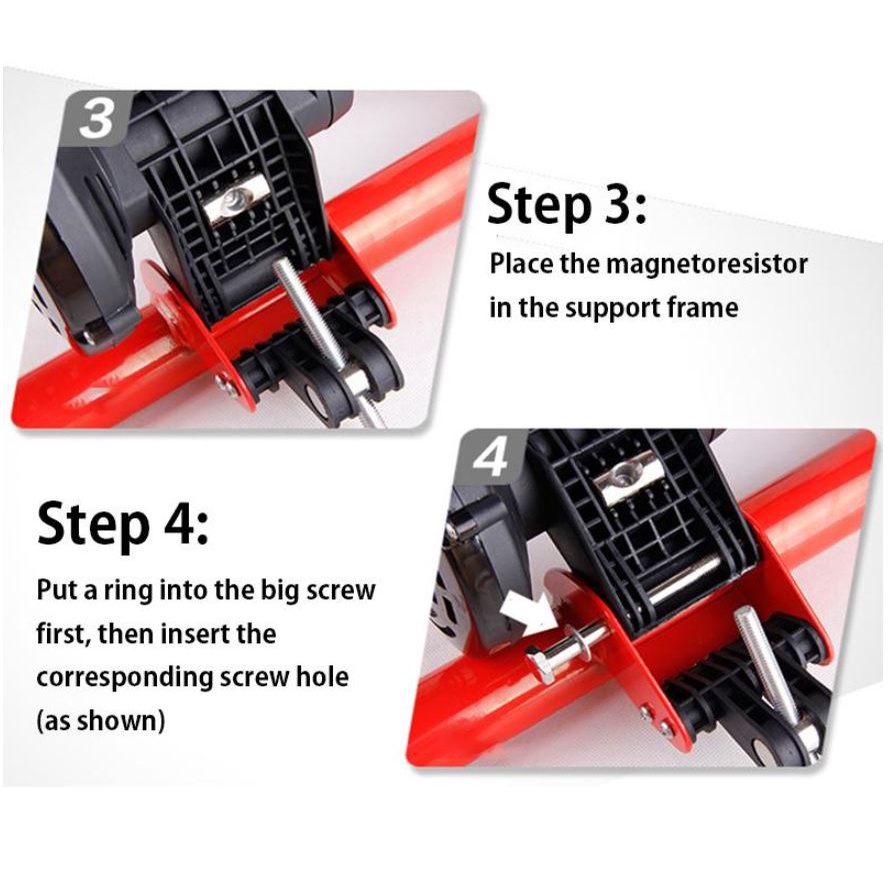 3

Step 3:
Place the magnetoresistor in the support frame

4

Step 4:
Put a ring into the big screw first, then insert the corresponding screw hole (as shown)