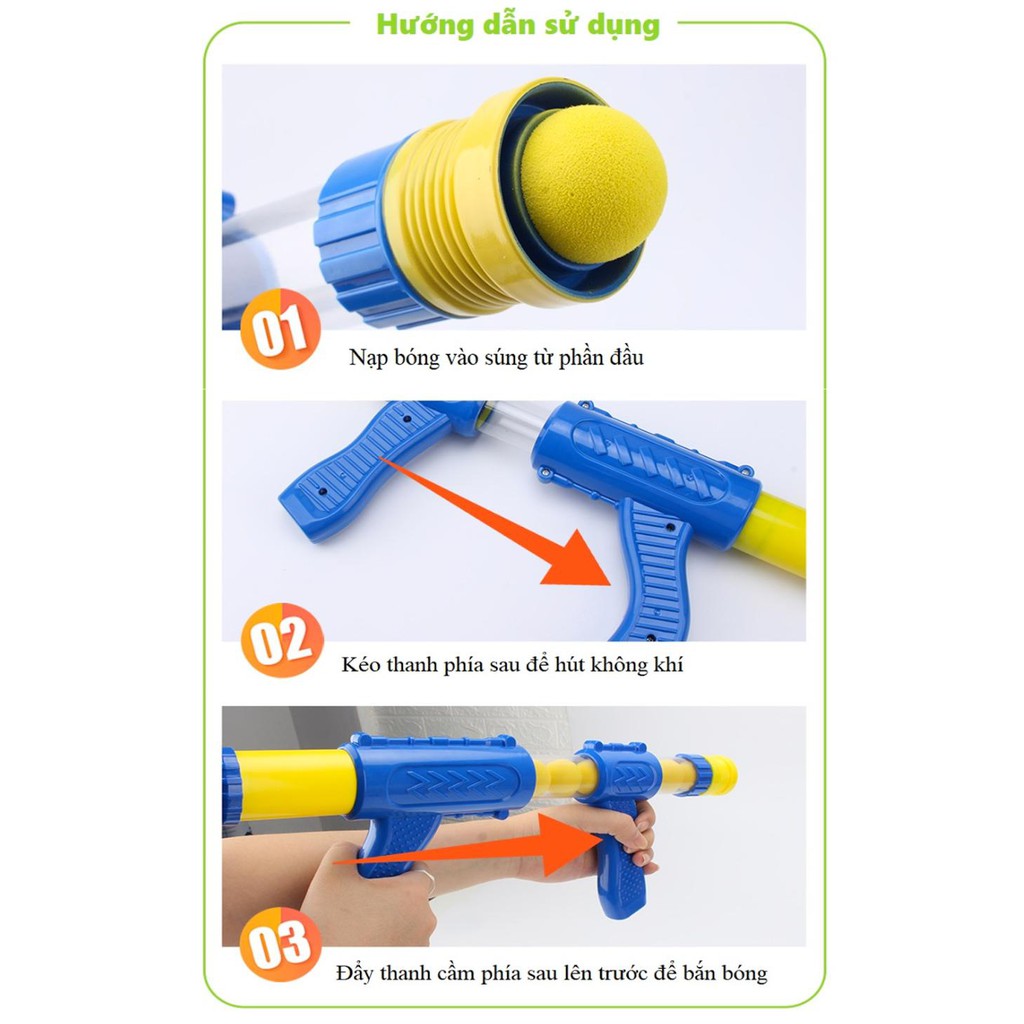 Hướng dẫn sử dụng

01

Nạp bóng vào súng từ phần đầu

02

Kéo thanh phía sau để hút không khí

03

Đẩy thanh cầm phía sau lên trước để bắn bóng