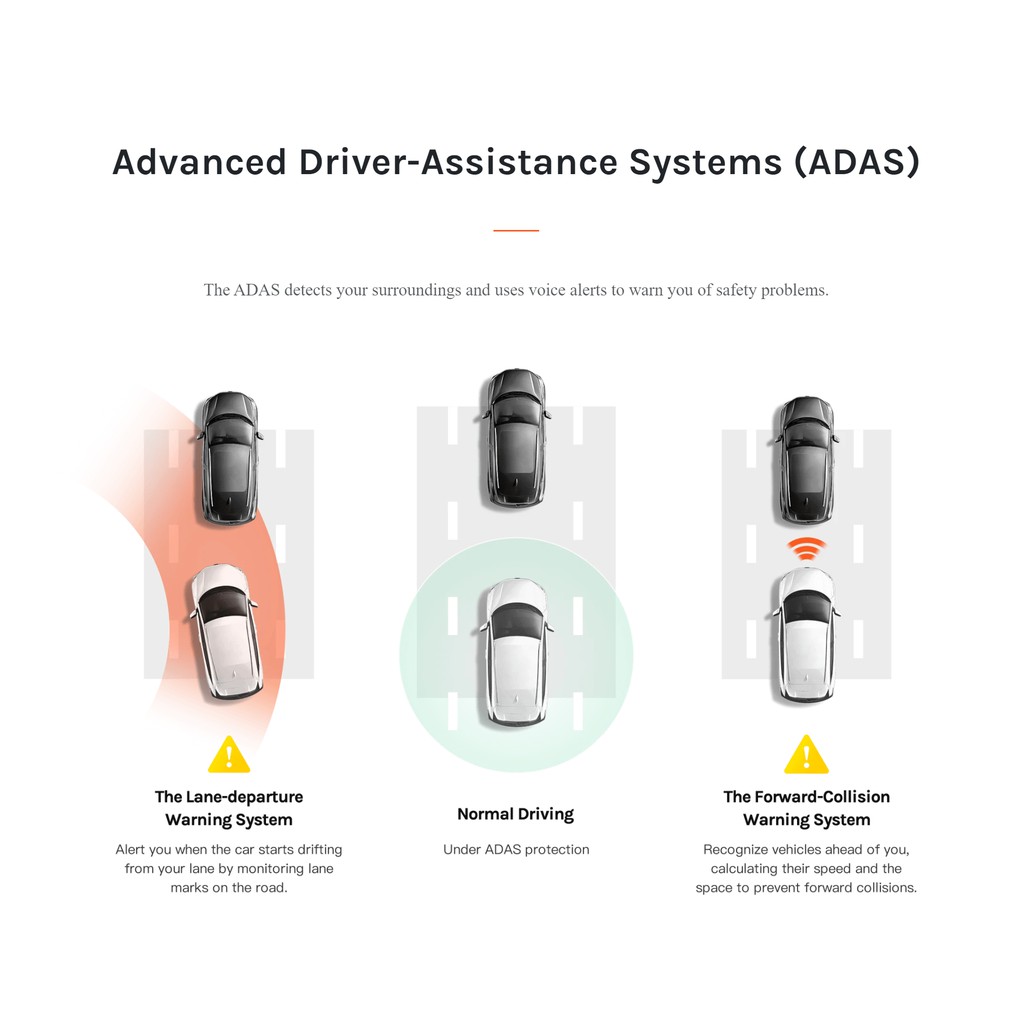 Advanced Driver-Assistance Systems (ADAS)

The ADAS detects your surroundings and uses voice alerts to warn you of safety problems.

The Lane-departure Warning System

Alert you when the car starts drifting from your lane by monitoring lane marks on the road.

Normal Driving

Under ADAS protection

The Forward-Collision Warning System

Recognize vehicles ahead of you, calculating their speed and the space to prevent forward collisions.