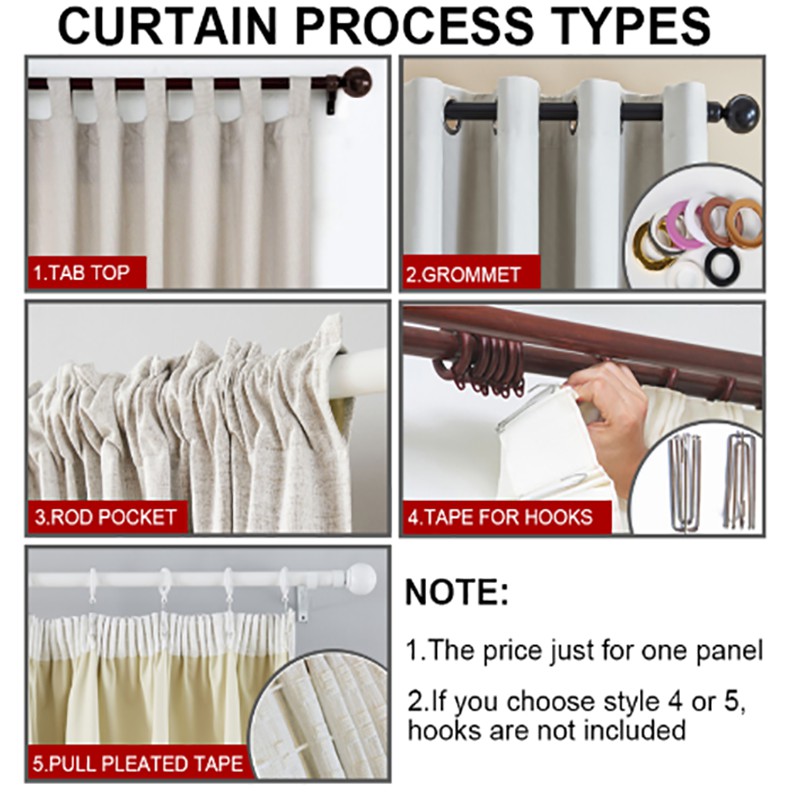 CURTAIN PROCESS TYPES

1.TAB TOP

2.GROMMET

3.ROD POCKET

4.TAPE FOR HOOKS

5.PULL PLEATED TAPE

NOTE:

1.The price just for one panel

2.If you choose style 4 or 5, hooks are not included