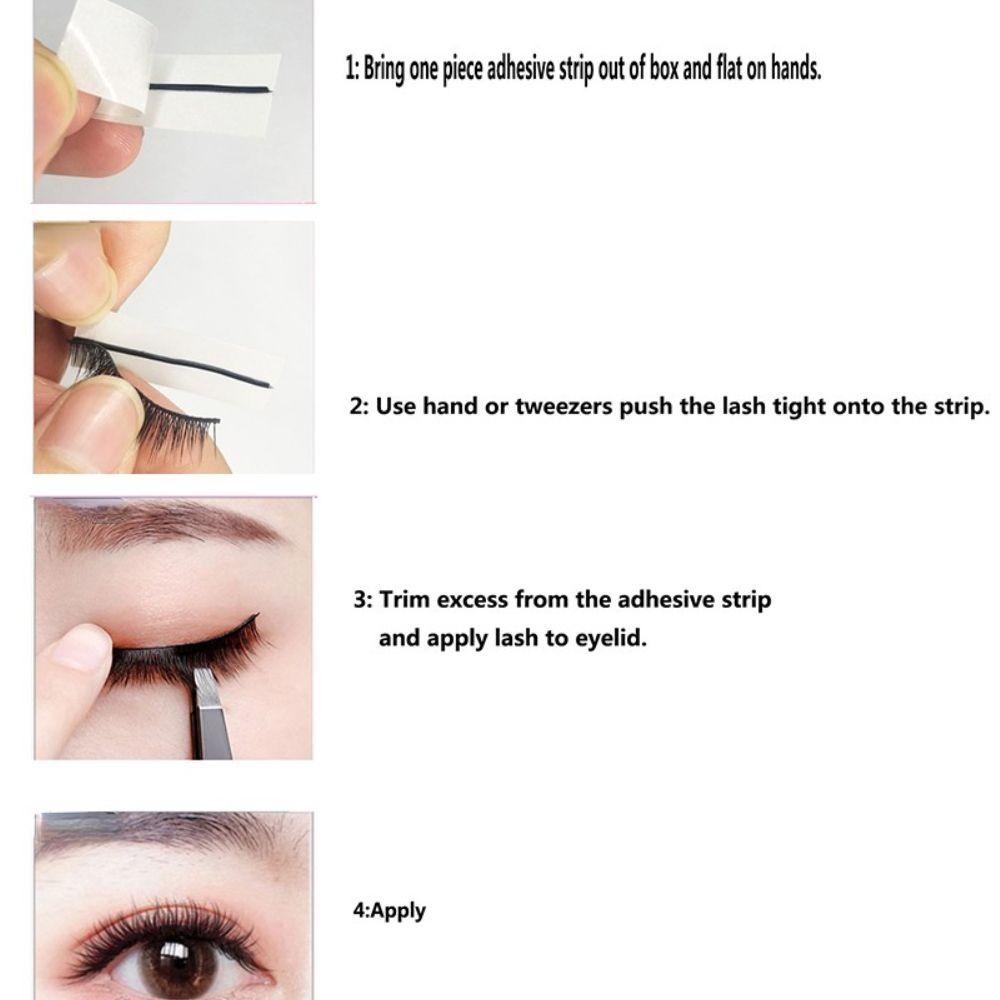 1: Bring one piece adhesive strip out of box and flat on hands.

2: Use hand or tweezers push the lash tight onto the strip.

3: Trim excess from the adhesive strip and apply lash to eyelid.

4:Apply