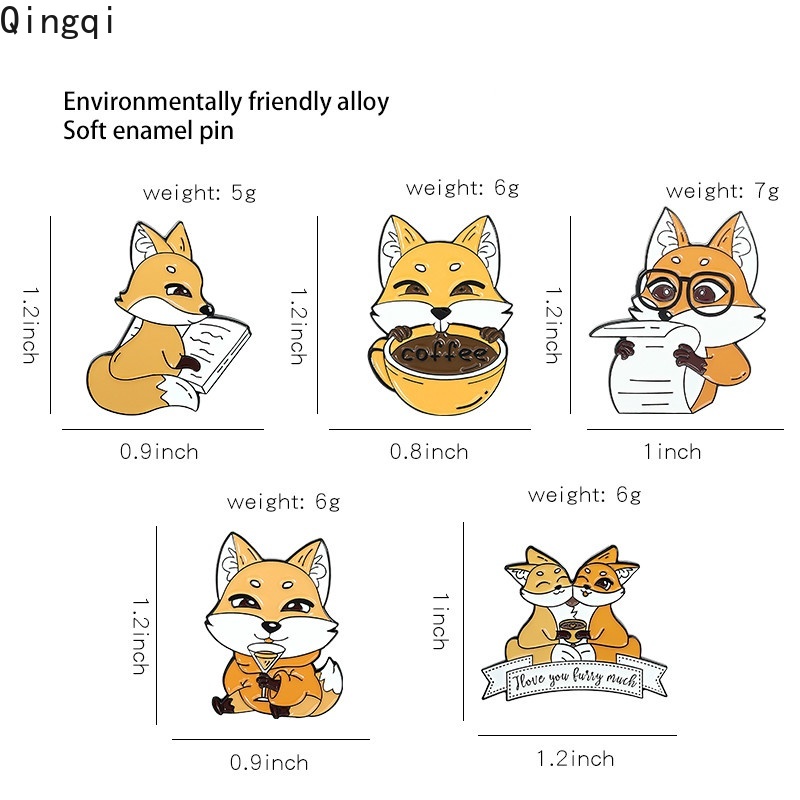 Qingqi

Environmentally friendly alloy
Soft enamel pin

weight: 5g
1.2inch
0.9inch

weight: 6g
1.2inch
coffee
0.8inch

weight: 7g
1.2inch
1inch

weight: 6g
1.2inch
0.9inch

weight: 6g
1inch
I love you furry much
1.2inch