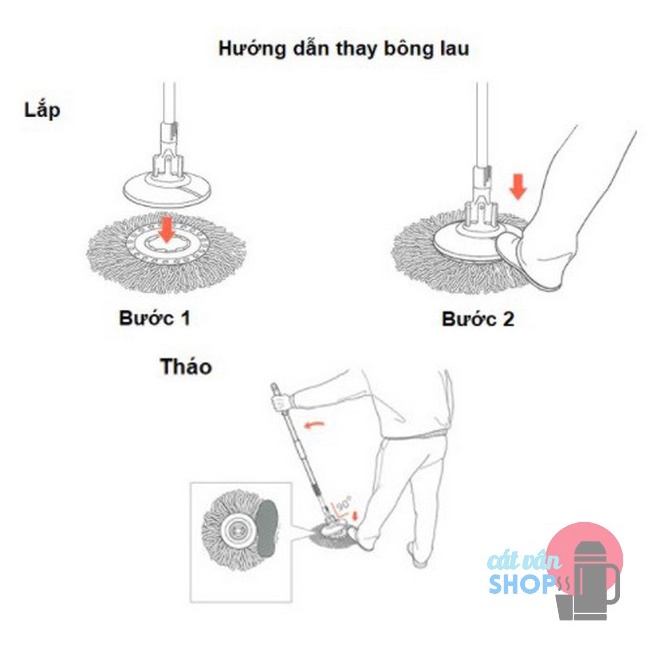 Hướng dẫn thay bông lau

Lắp

Bước 1

Bước 2

Tháo

90°

cát vân
SHOP