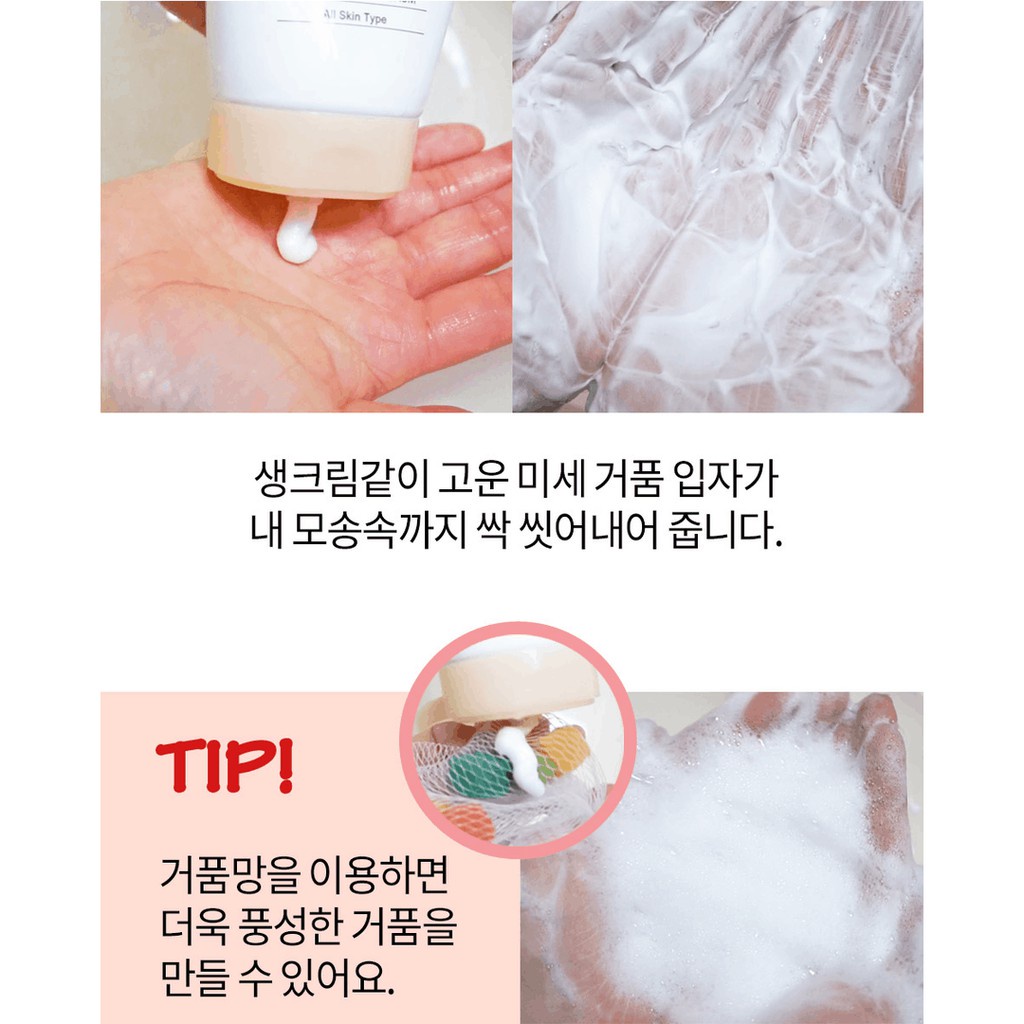 All Skin Type

생크림같이 고운 미세 거품 입자가
내 모송속까지 싹 씻어내어 줍니다.

TIP!

거품망을 이용하면
더욱 풍성한 거품을
만들 수 있어요.