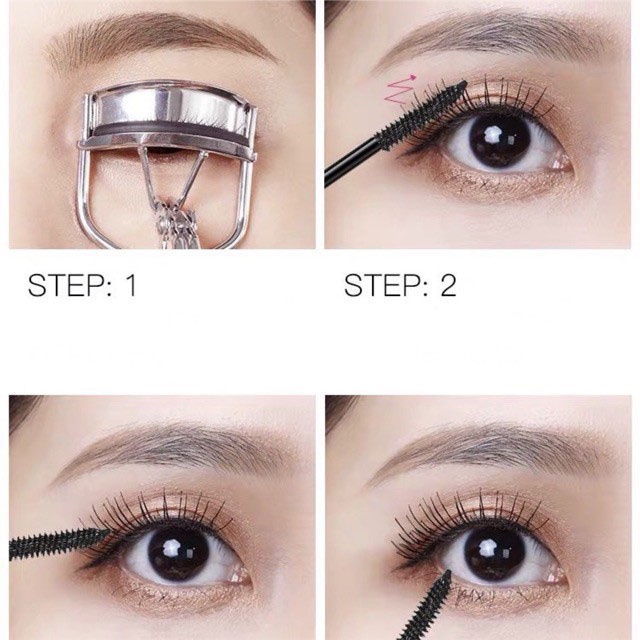 STEP: 1

STEP: 2