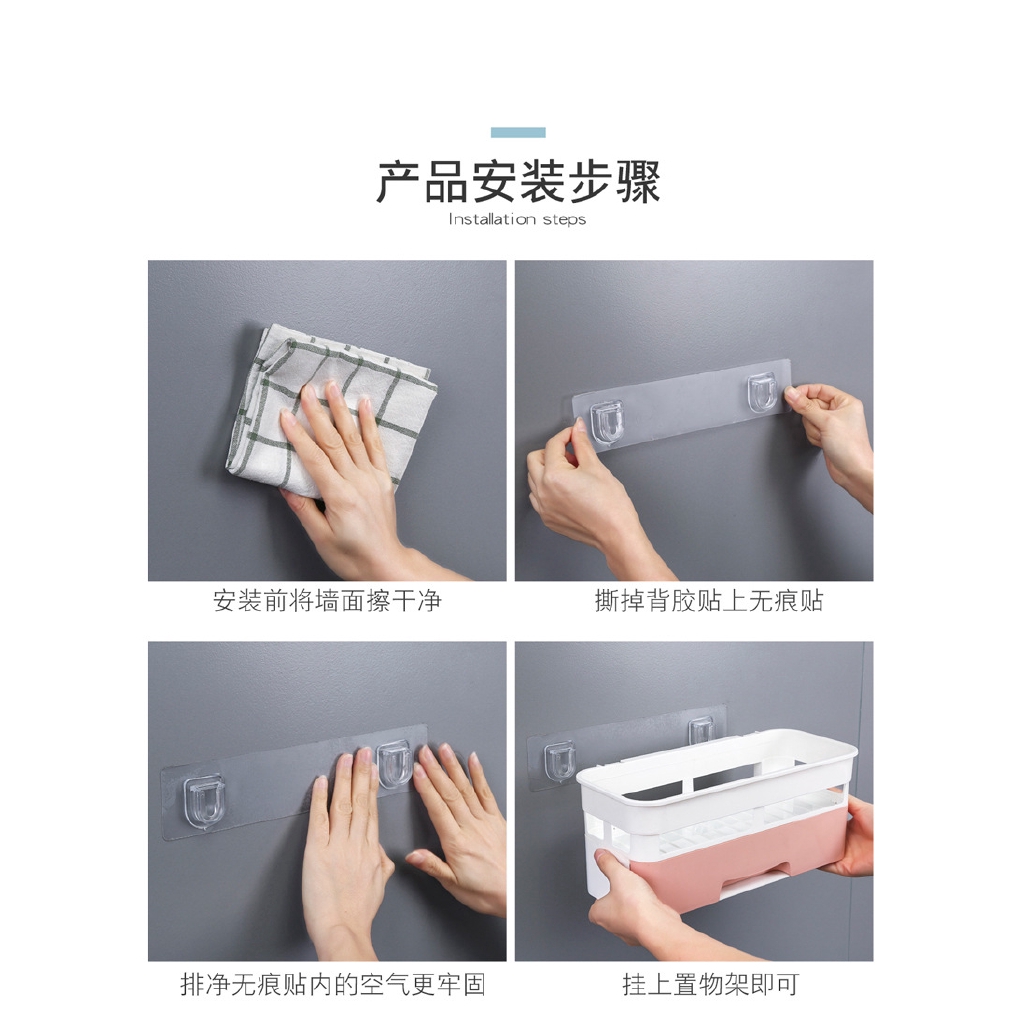 产品安装步骤
Installation steps

安装前将墙面擦干净

撕掉背胶贴上无痕贴

排净无痕贴内的空气更牢固

挂上置物架即可